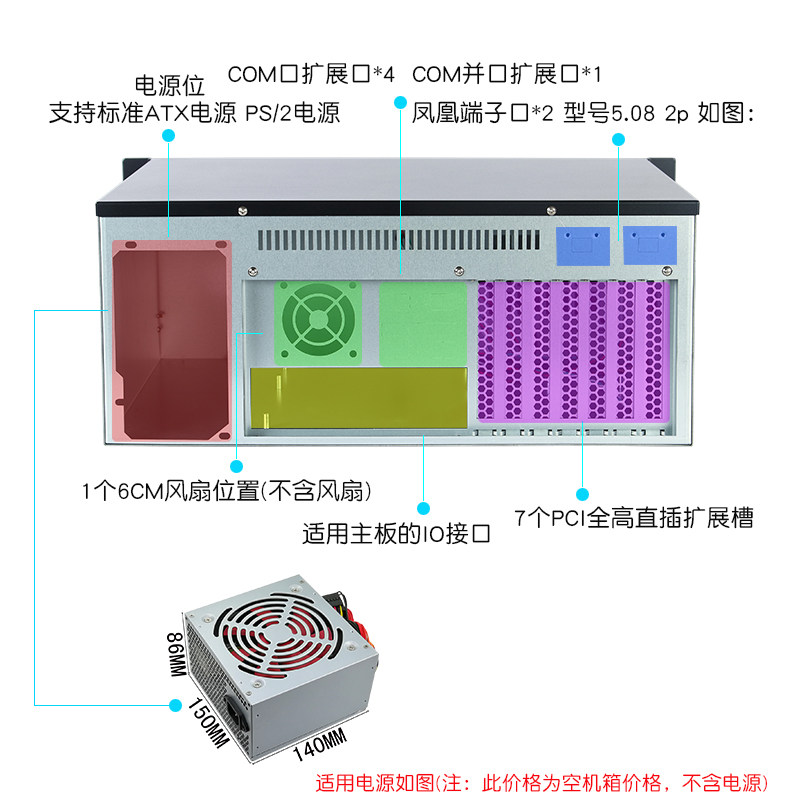 电源位
支持标准ATX电源 PS/2电源

COM口扩展口*4 COM并口扩展口*1
凤凰端子口*2 型号5.08 2p 如图:

1个6CM风扇位置(不含风扇)

适用主板的IO接口

7个PCI全高直插扩展槽

86MM

150MM

140MM

适用电源如图(注:此价格为空机箱价格,不含电源)