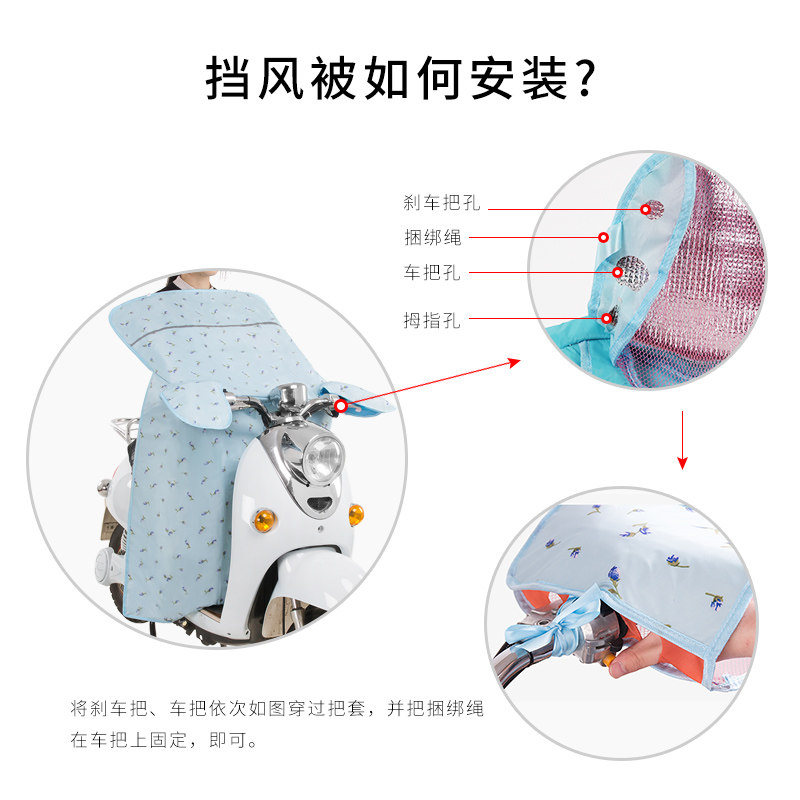 挡风被如何安装？

刹车把孔
捆绑绳
车把孔
拇指孔

将刹车把、车把依次如图穿过把套，并把捆绑绳在车把上固定，即可。