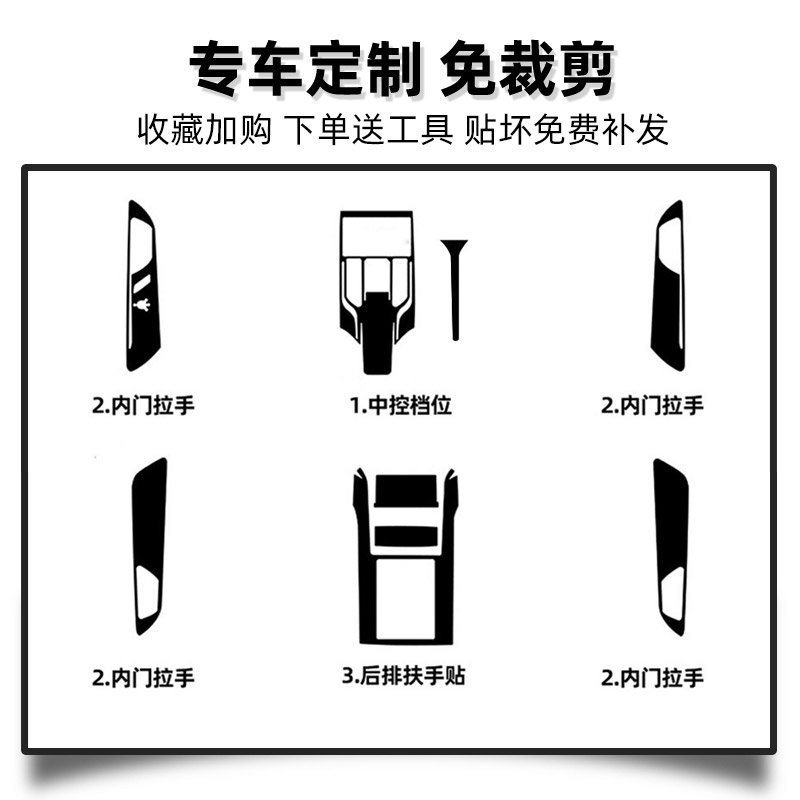 专车定制 免裁剪

收藏加购 下单送工具 贴坏免费补发

2.内门拉手

1.中控档位

2.内门拉手

2.内门拉手

3.后排扶手贴

2.内门拉手