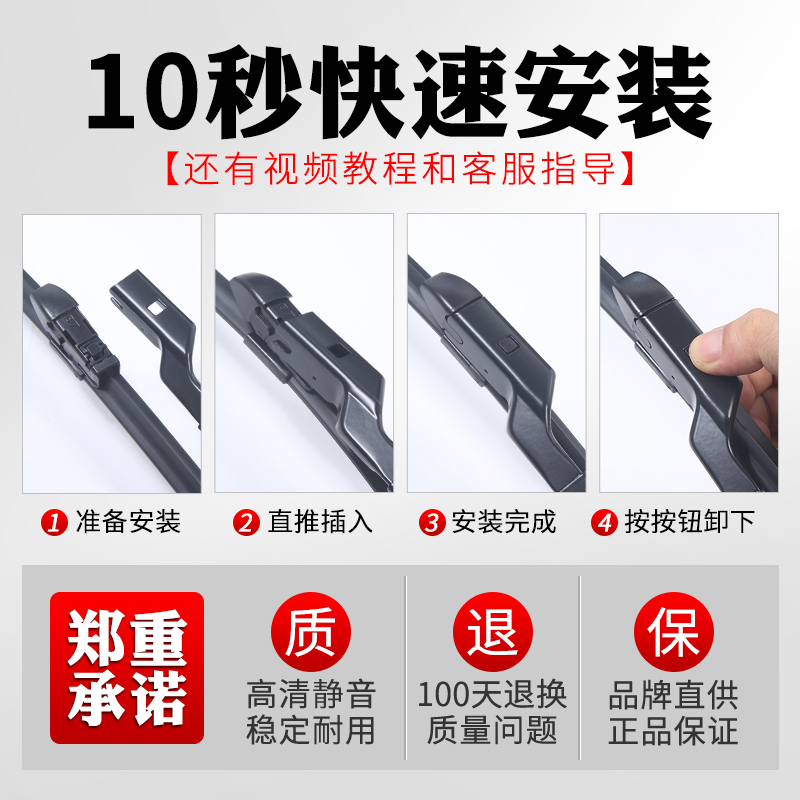 10秒快速安装

【还有视频教程和客服指导】

1 准备安装

2 直推插入

3 安装完成

4 按按钮卸下

郑重承诺

质

高清静音
稳定耐用

退

100天退换
质量问题

保

品牌直供
正品保证