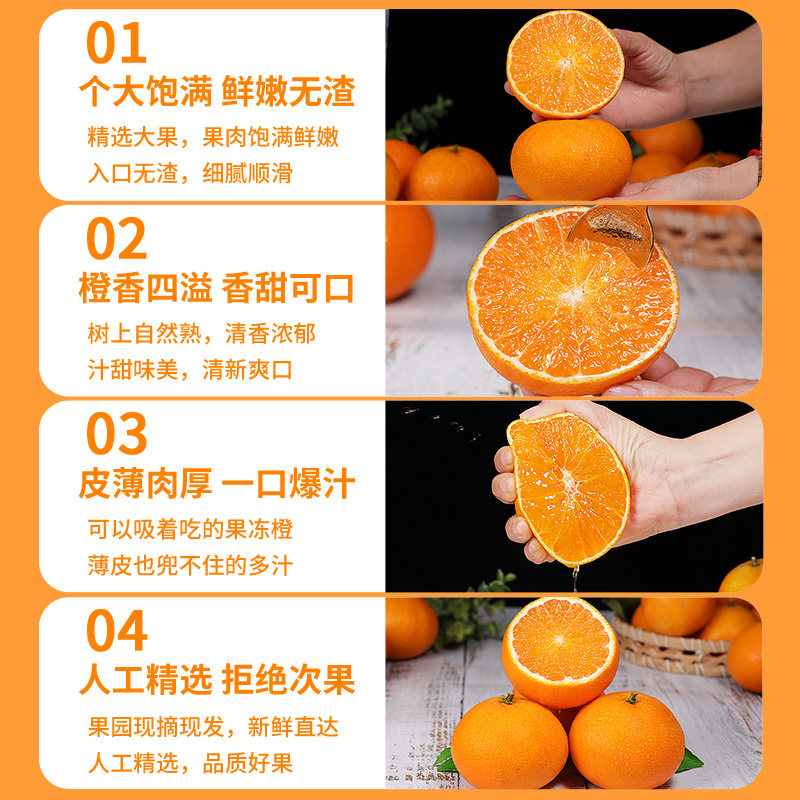 01
个大饱满 鲜嫩无渣
精选大果，果肉饱满鲜嫩
入口无渣，细腻顺滑

02
橙香四溢 香甜可口
树上自然熟，清香浓郁
汁甜味美，清新爽口

03
皮薄肉厚 一口爆汁
可以吸着吃的果冻橙
薄皮也兜不住的多汁

04
人工精选 拒绝次果
果园现摘现发，新鲜直达
人工精选，品质好果