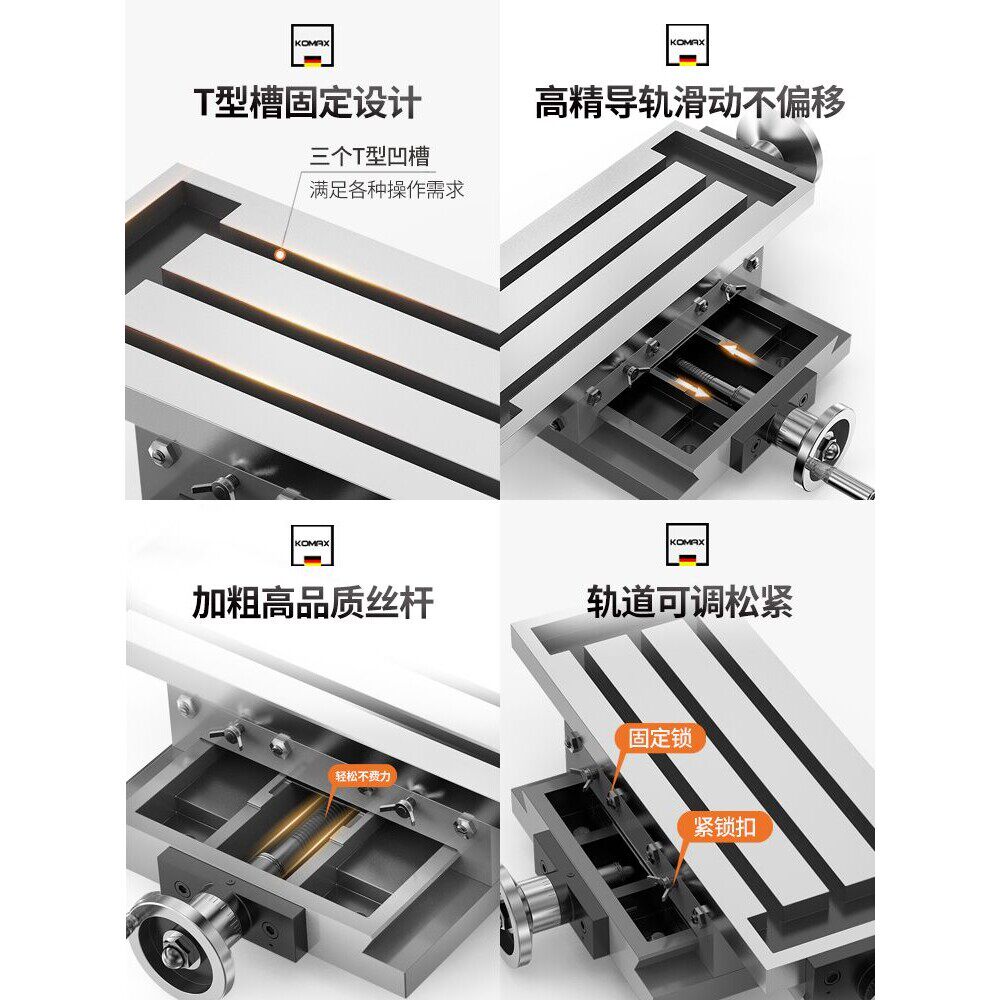 KOMAX

T型槽固定设计

三个T型凹槽
满足各种操作需求

KOMAX

高精导轨滑动不偏移

KOMAX

加粗高品质丝杆

轻松不费力

KOMAX

轨道可调松紧

固定锁

紧锁扣