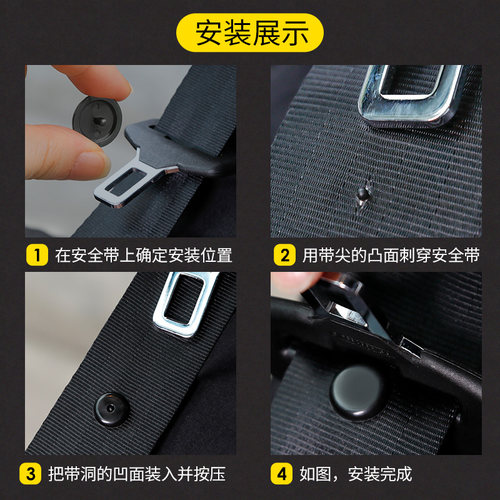 安装展示

1 在安全带上确定安装位置

2 用带尖的凸面刺穿安全带

3 把带洞的凹面装入并按压

4 如图，安装完成