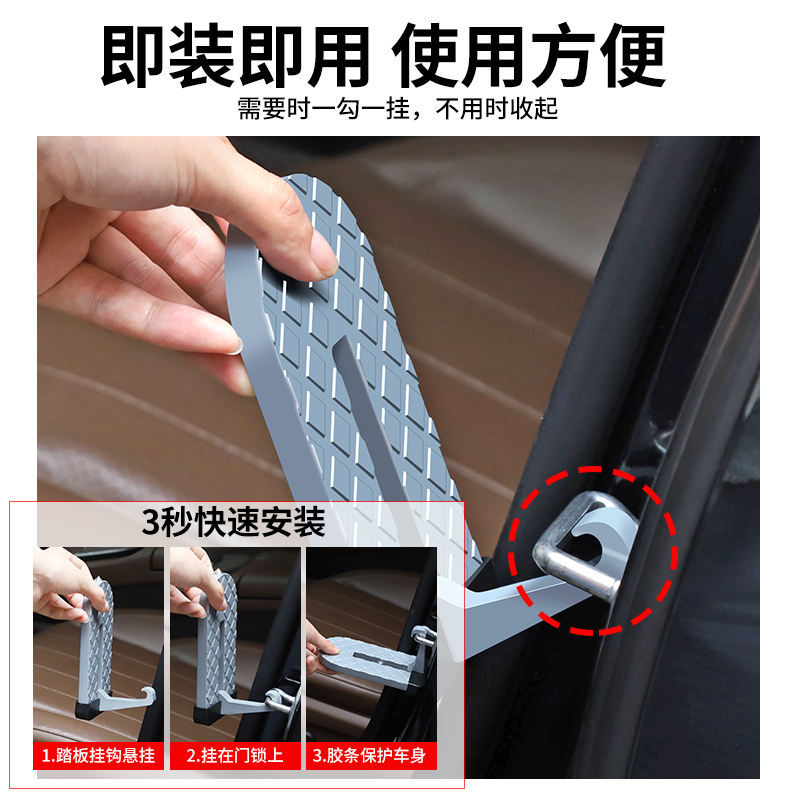 即装即用 使用方便

需要时一勾一挂，不用时收起

3秒快速安装

1.踏板挂钩悬挂

2.挂在门锁上

3.胶条保护车身