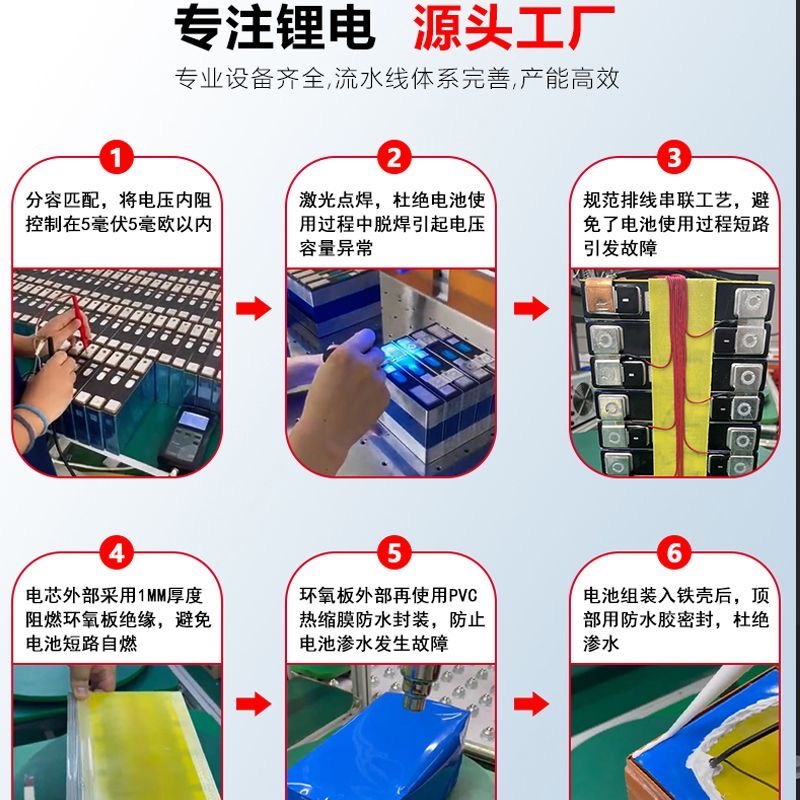 专注锂电 源头工厂

专业设备齐全,流水线体系完善,产能高效

1

分容匹配，将电压内阻控制在5毫伏5毫欧以内

2

激光点焊，杜绝电池使用过程中脱焊引起电压容量异常

3

规范排线串联工艺，避免了电池使用过程短路引发故障

4

电芯外部采用1MM厚度阻燃环氧板绝缘，避免电池短路自燃

5

环氧板外部再使用PVC热缩膜防水封装，防止电池渗水发生故障

6

电池组装入铁壳后，顶部用防水胶密封，杜绝渗水