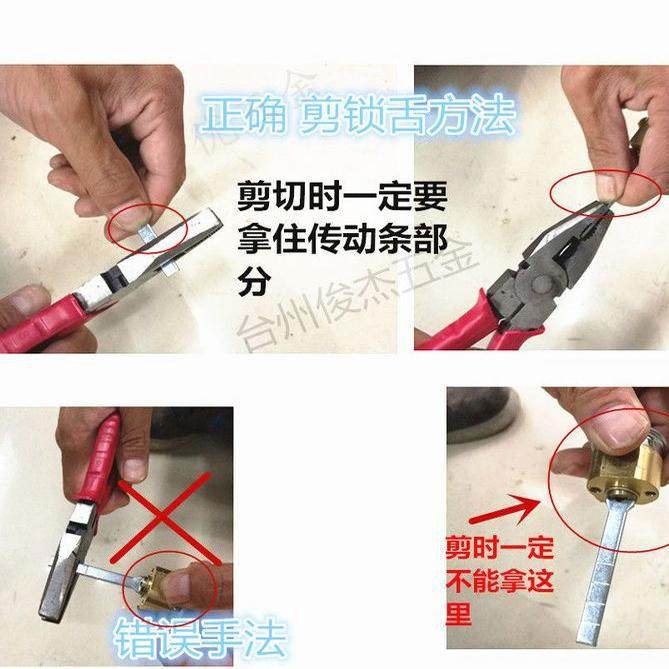 正确 剪锁舌方法

剪切时一定要拿住传动条部分

台州俊杰五金

错误手法

剪时一定不能拿这里