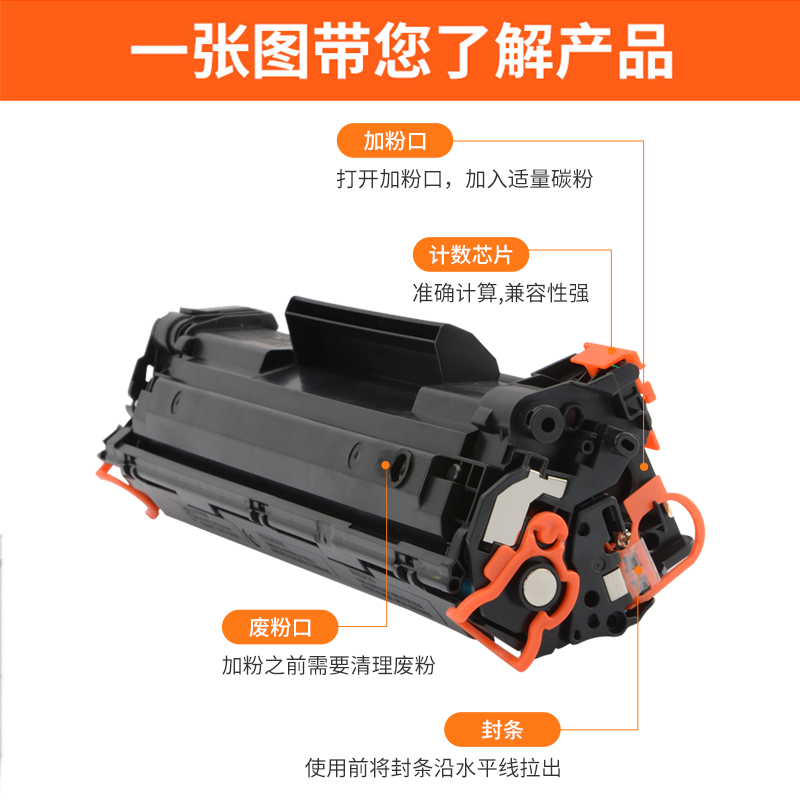 一张图带您了解产品

加粉口

打开加粉口，加入适量碳粉

计数芯片

准确计算,兼容性强

废粉口

加粉之前需要清理废粉

封条

使用前将封条沿水平线拉出