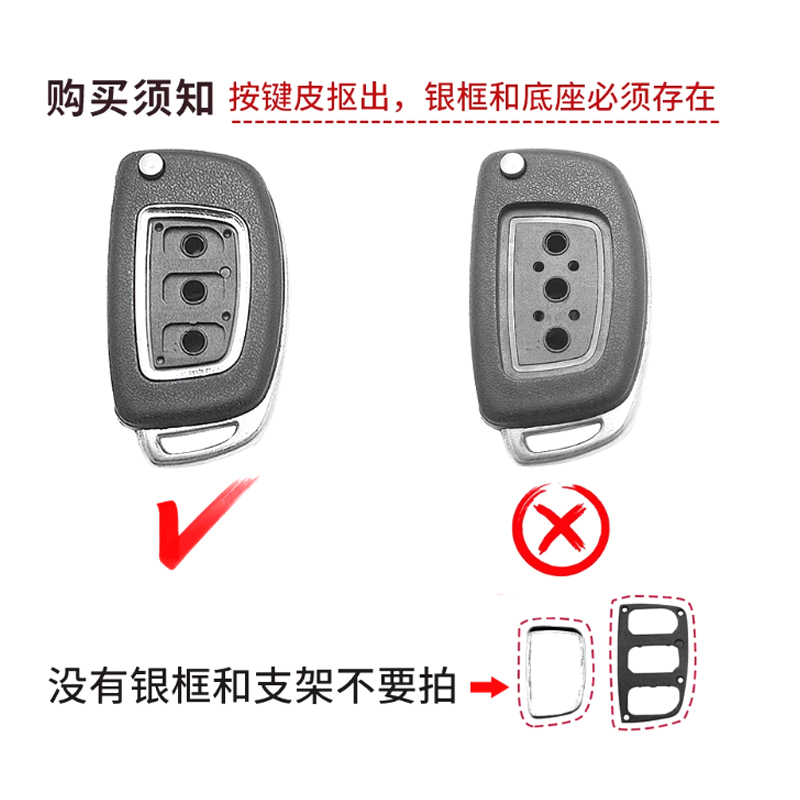 购买须知 按键皮抠出，银框和底座必须存在

没有银框和支架不要拍