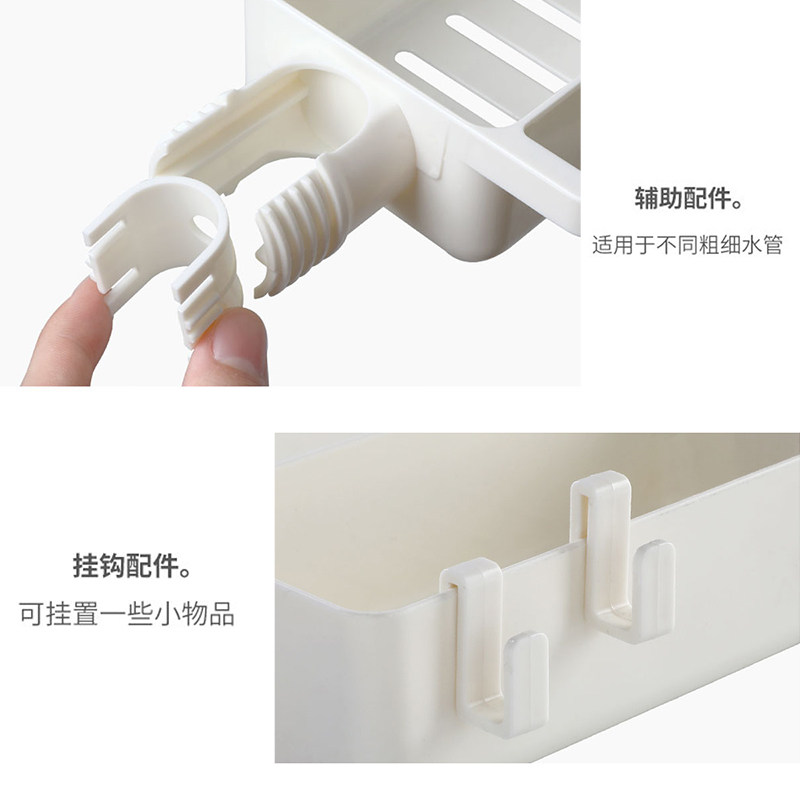 辅助配件。
适用于不同粗细水管

挂钩配件。
可挂置一些小物品