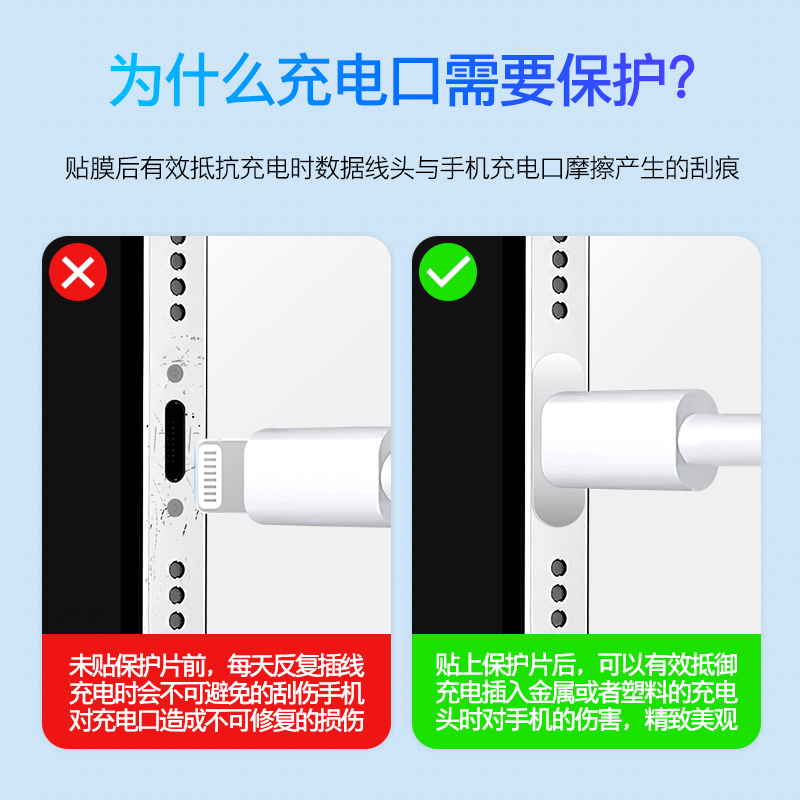 为什么充电口需要保护?

贴膜后有效抵抗充电时数据线头与手机充电口摩擦产生的刮痕

未贴保护片前，每天反复插线充电时会不可避免的刮伤手机对充电口造成不可修复的损伤

贴上保护片后，可以有效抵御充电插入金属或者塑料的充电头时对手机的伤害，精致美观