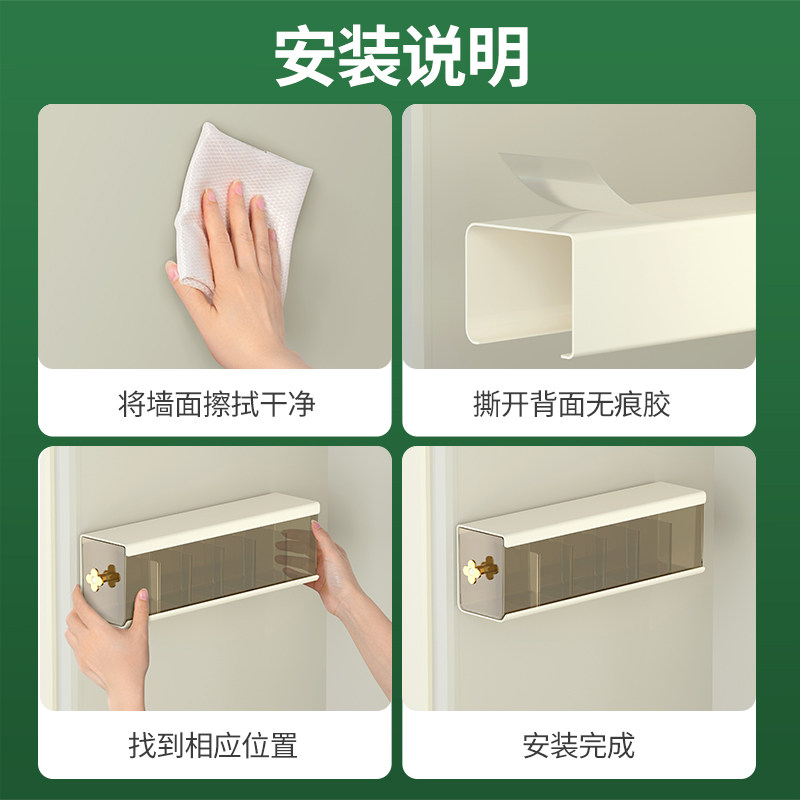 安装说明

将墙面擦拭干净

撕开背面无痕胶

找到相应位置

安装完成