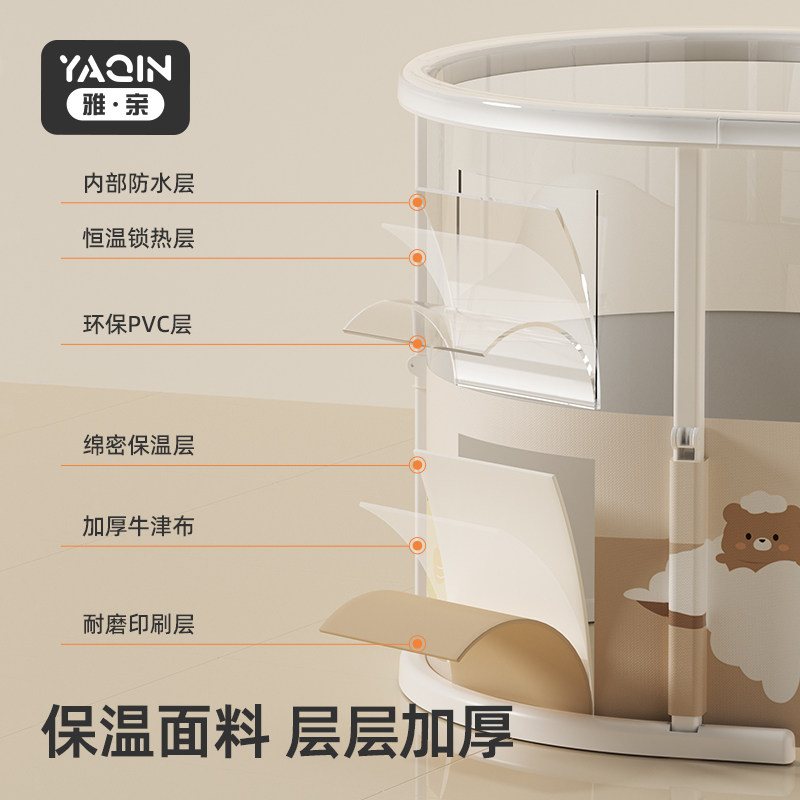 YAQIN
雅·宗

内部防水层

恒温锁热层

环保PVC层

绵密保温层

加厚牛津布

耐磨印刷层

保温面料 层层加厚