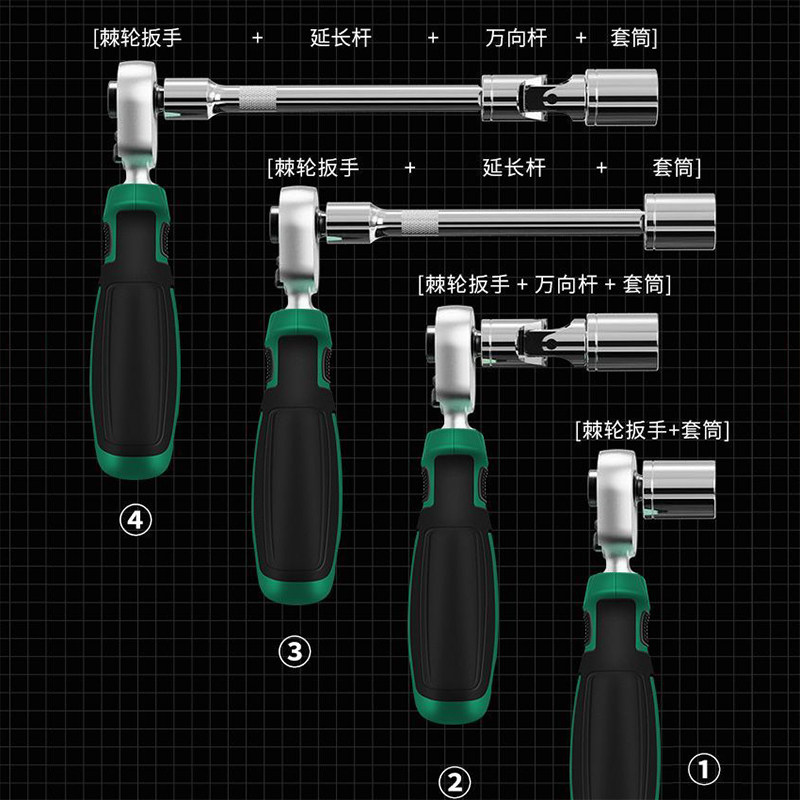 [棘轮扳手 + 延长杆 + 万向杆 + 套筒]

[棘轮扳手 + 延长杆 + 套筒]

[棘轮扳手 + 万向杆 + 套筒]

[棘轮扳手+套筒]

④

③

②

①