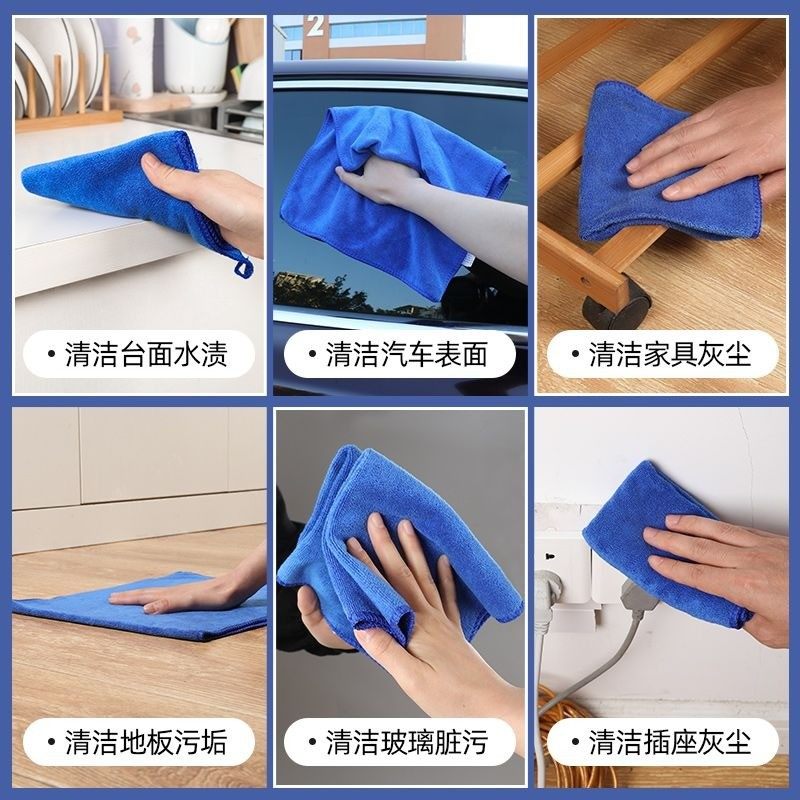 2

• 清洁台面水渍

• 清洁汽车表面

• 清洁家具灰尘

• 清洁地板污垢

• 清洁玻璃脏污

• 清洁插座灰尘