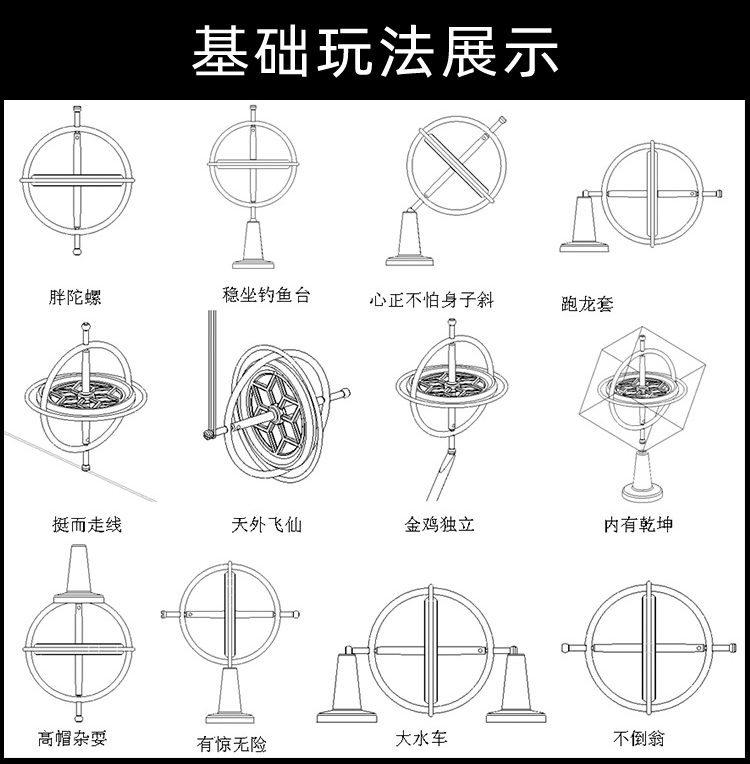 基础玩法展示

胖陀螺

稳坐钓鱼台

心正不怕身子斜

跑龙套

挺而走线

天外飞仙

金鸡独立

内有乾坤

高帽杂耍

有惊无险

大水车

不倒翁