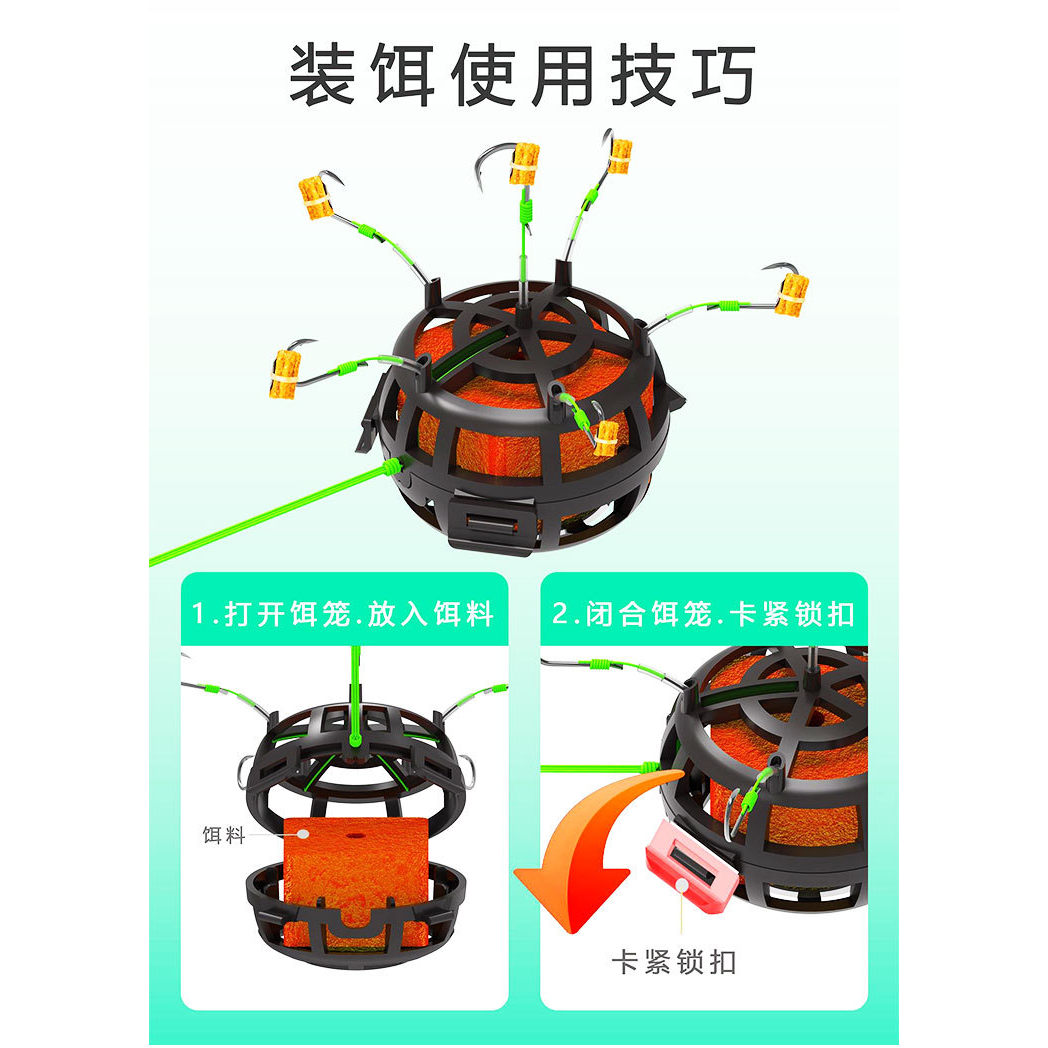 装饵使用技巧

1.打开饵笼.放入饵料

饵料

2.闭合饵笼.卡紧锁扣

卡紧锁扣