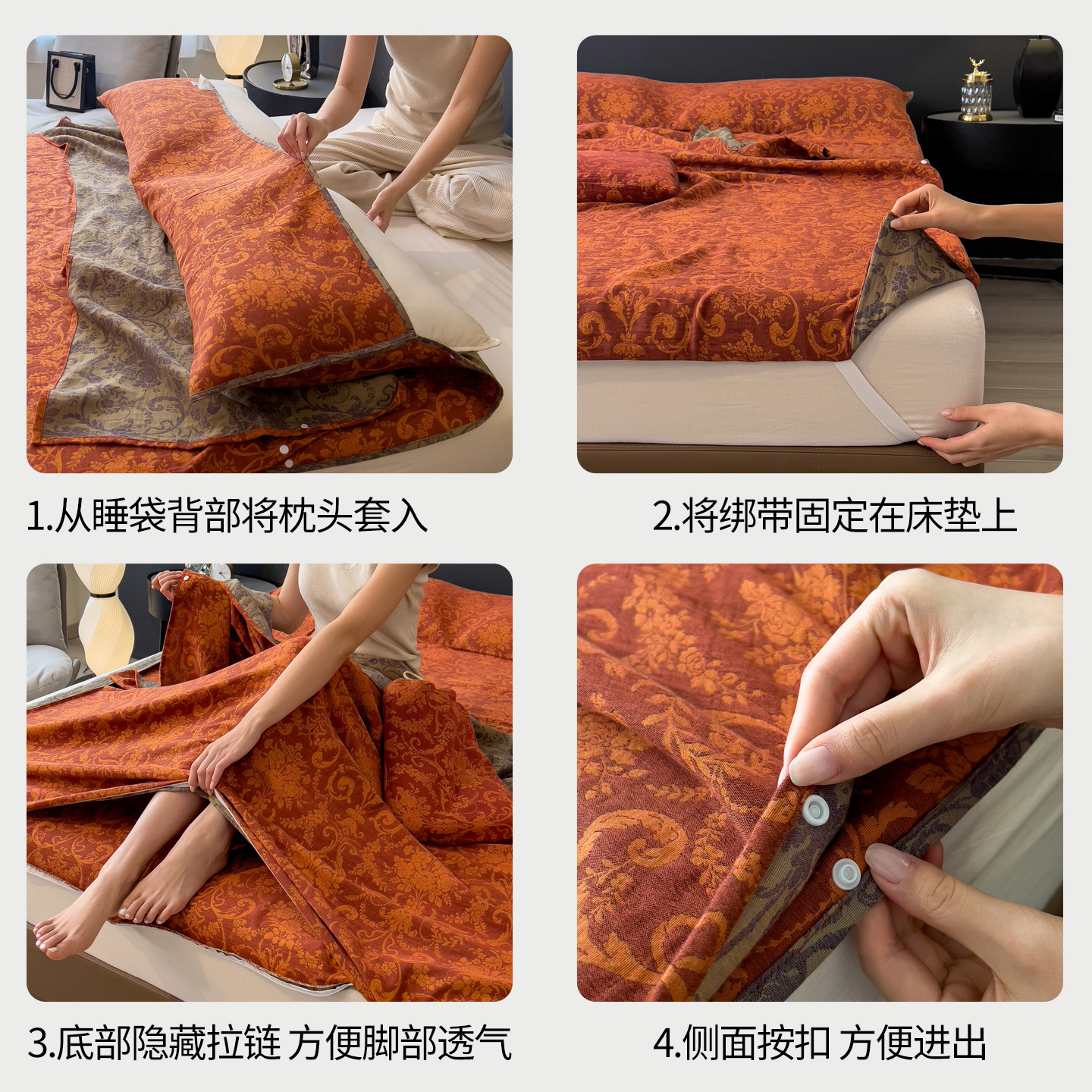 1.从睡袋背部将枕头套入

2.将绑带固定在床垫上

3.底部隐藏拉链 方便脚部透气

4.侧面按扣 方便进出