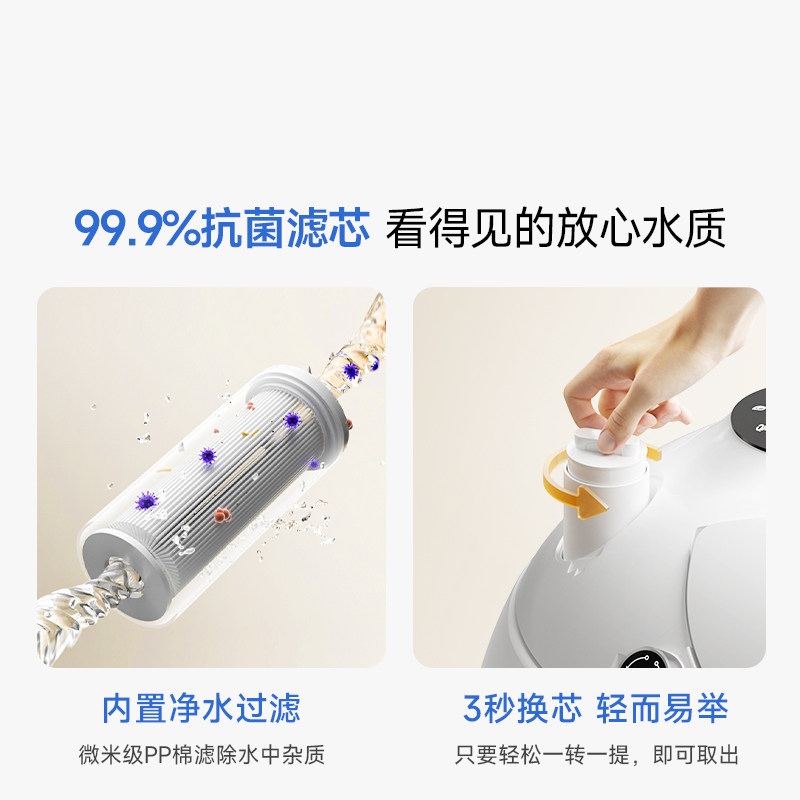 99.9%抗菌滤芯 看得见的放心水质

内置净水过滤

微米级PP棉滤除水中杂质

3秒换芯 轻而易举

只要轻松一转一提，即可取出