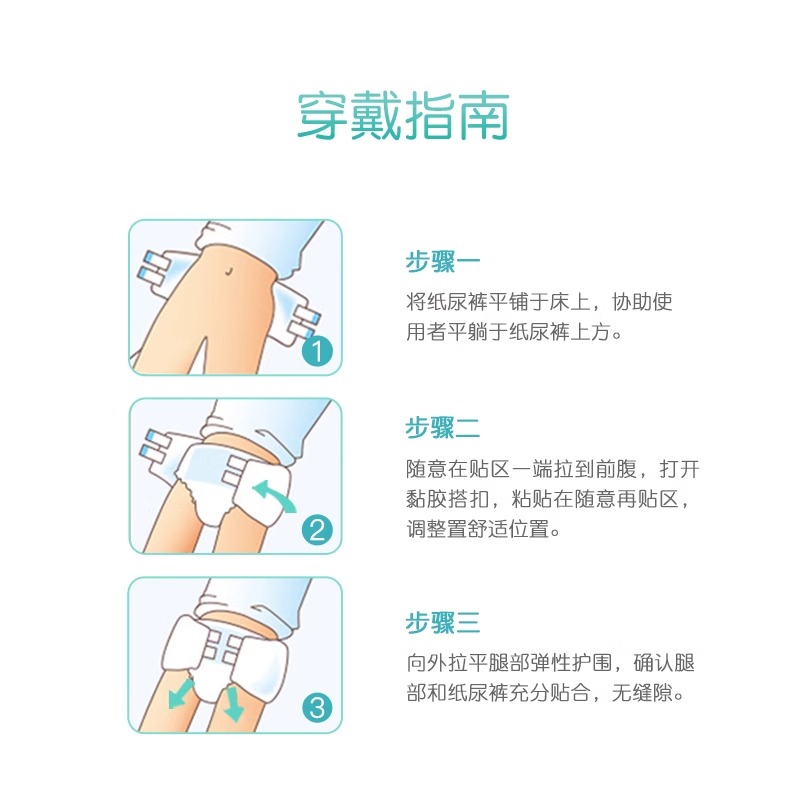 穿戴指南

1

步骤一
将纸尿裤平铺于床上，协助使用者平躺于纸尿裤上方。

2

步骤二
随意在贴区一端拉到前腹，打开黏胶搭扣，粘贴在随意再贴区，调整置舒适位置。

3

步骤三
向外拉平腿部弹性护围，确认腿部和纸尿裤充分贴合，无缝隙。