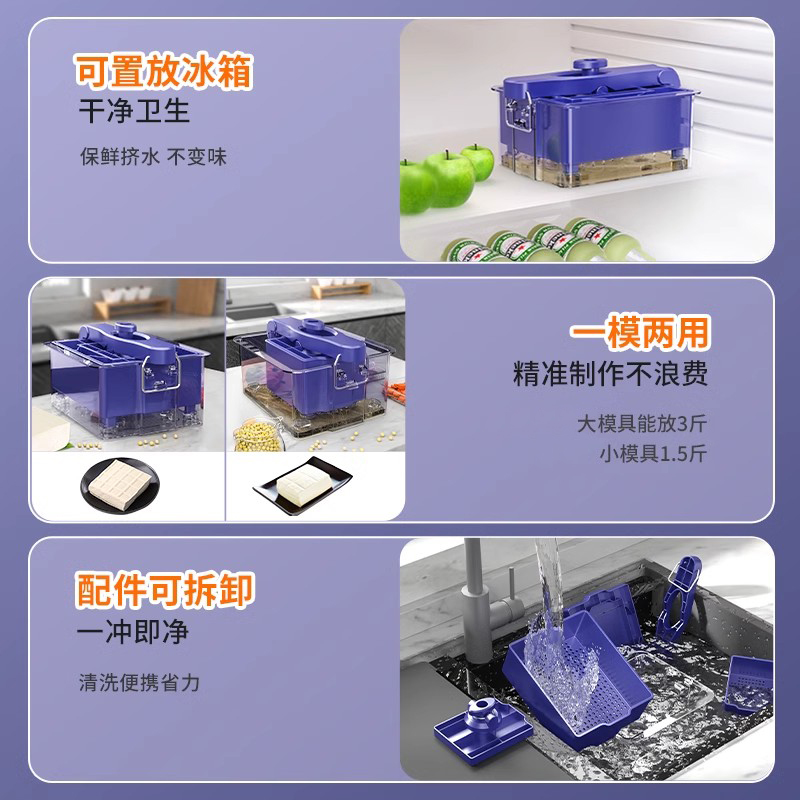 可置放冰箱
干净卫生

保鲜挤水 不变味

一模两用
精准制作不浪费

大模具能放3斤
小模具1.5斤

配件可拆卸
一冲即净

清洗便携省力