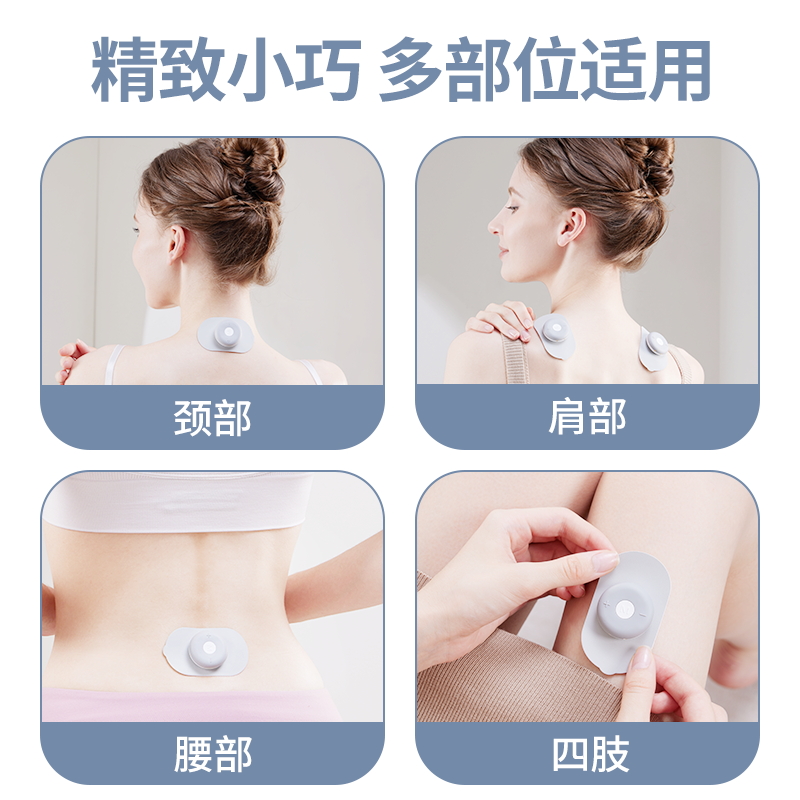 精致小巧 多部位适用

颈部

肩部

腰部

四肢