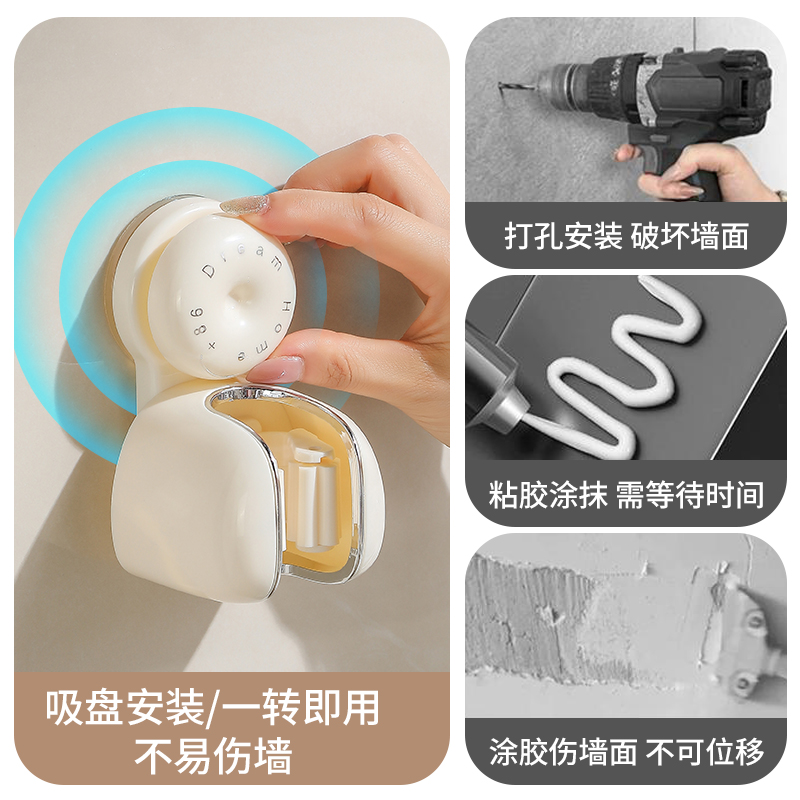 Dream Home +86

吸盘安装/一转即用
不易伤墙

打孔安装 破坏墙面

粘胶涂抹 需等待时间

涂胶伤墙面 不可位移