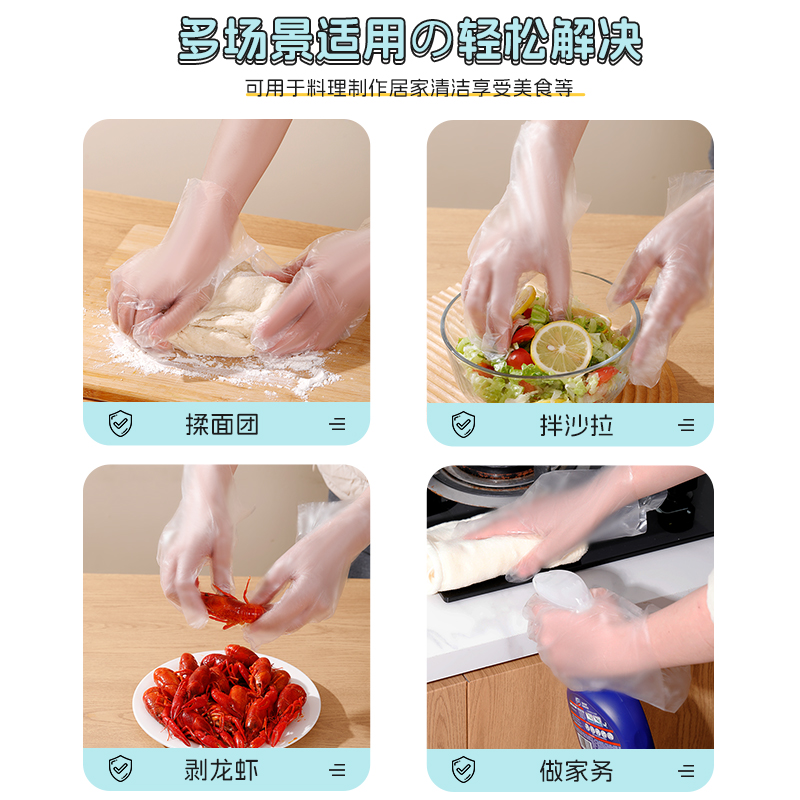 多场景适用の轻松解决

可用于料理制作居家清洁享受美食等

揉面团

拌沙拉

剥龙虾

做家务