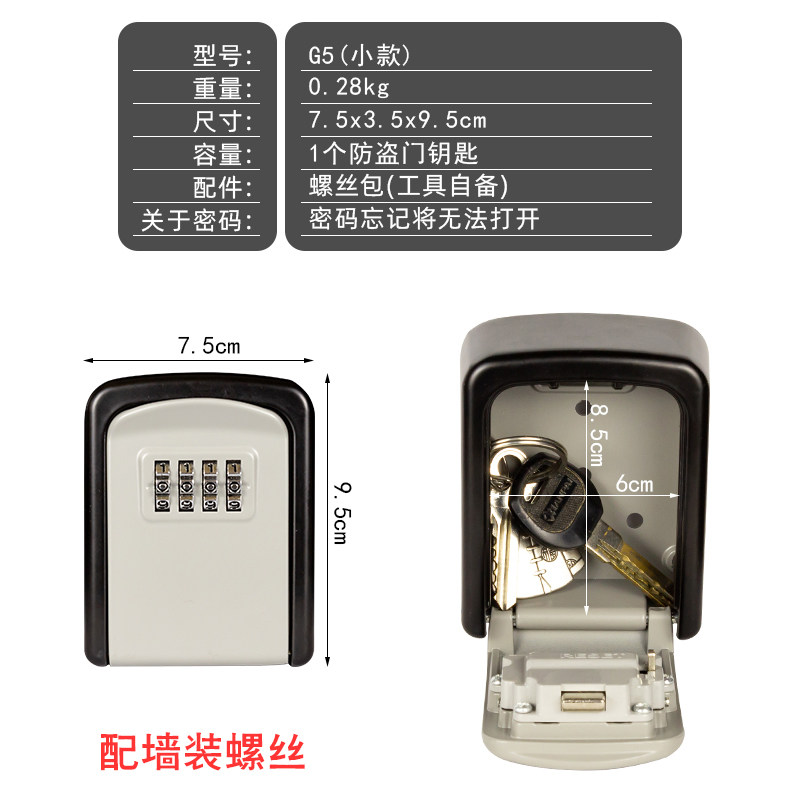 | 型号: | G5(小款) |
|---|---|
| 重量: | 0.28kg |
| 尺寸: | 7.5x3.5x9.5cm |
| 容量: | 1个防盗门钥匙 |
| 配件: | 螺丝包(工具自备) |
| 关于密码: | 密码忘记将无法打开 |

7.5cm

9.5cm

1 1 1 1

8.5cm

6cm

配墙装螺丝