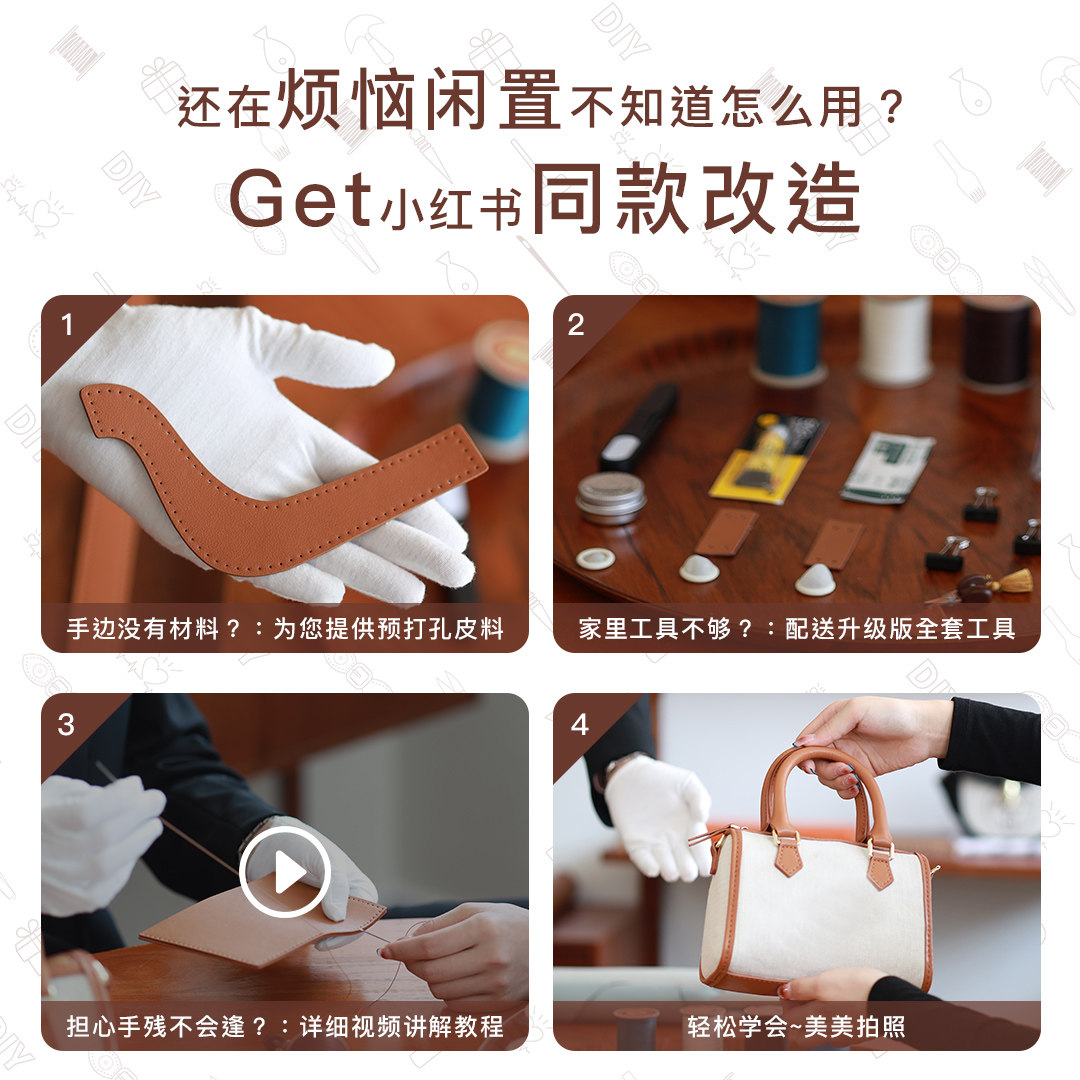 还在烦恼闲置不知道怎么用？
Get小红书同款改造

1
手边没有材料？：为您提供预打孔皮料

2
家里工具不够？：配送升级版全套工具

3
担心手残不会逢？：详细视频讲解教程

4
轻松学会~美美拍照