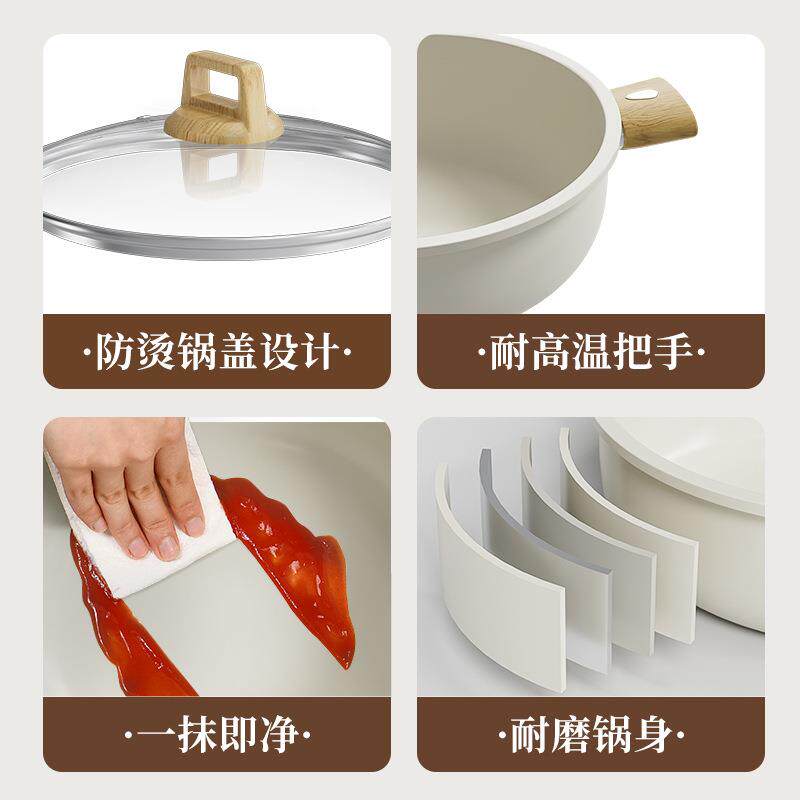 ·防烫锅盖设计·

·耐高温把手·

·一抹即净·

·耐磨锅身·