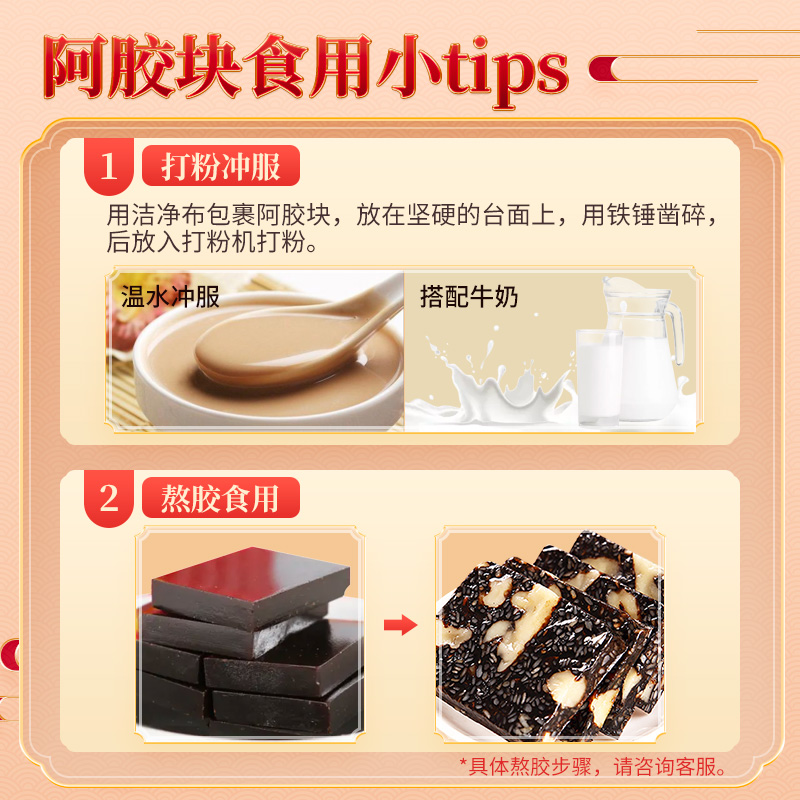 阿胶块食用小tips

1 打粉冲服

用洁净布包裹阿胶块，放在坚硬的台面上，用铁锤凿碎，后放入打粉机打粉。

温水冲服

搭配牛奶

2 熬胶食用

*具体熬胶步骤，请咨询客服。