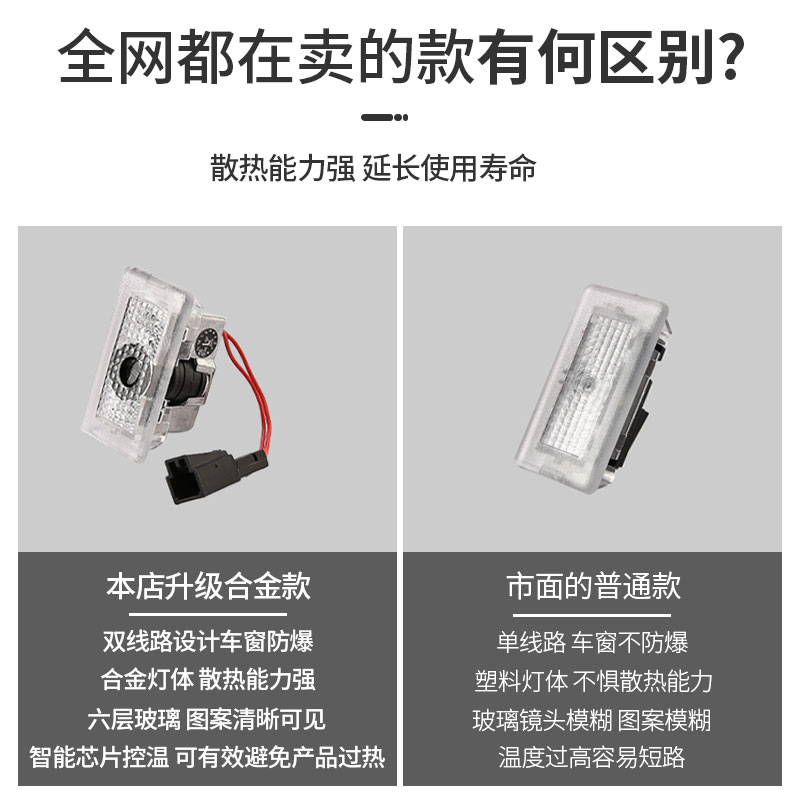 全网都在卖的款有何区别?

散热能力强 延长使用寿命

本店升级合金款

双线路设计车窗防爆
合金灯体 散热能力强
六层玻璃 图案清晰可见
智能芯片控温 可有效避免产品过热

市面的普通款

单线路 车窗不防爆
塑料灯体 不惧散热能力
玻璃镜头模糊 图案模糊
温度过高容易短路