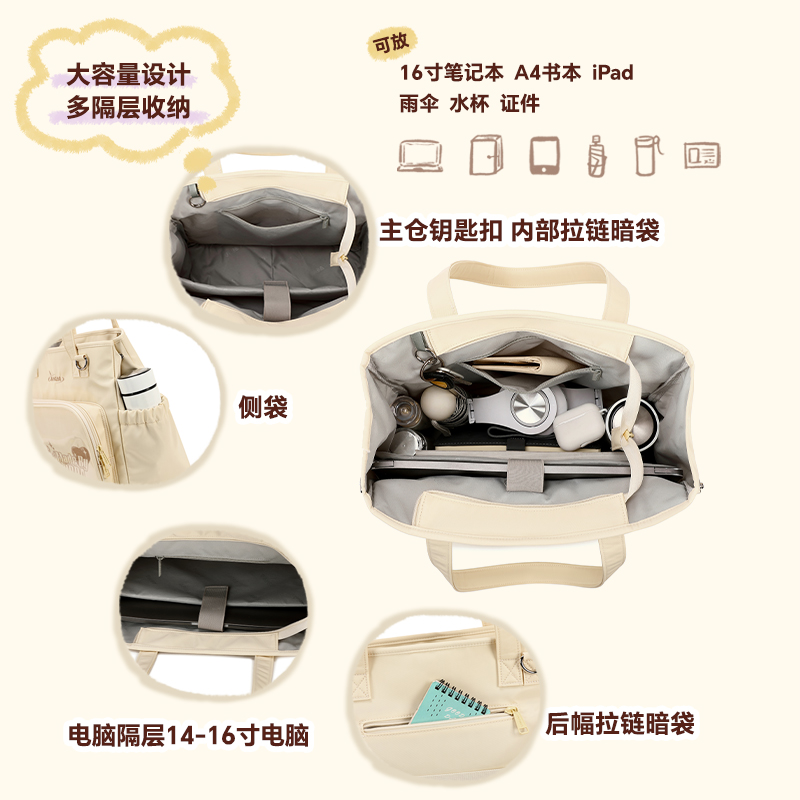 大容量设计
多隔层收纳

可放
16寸笔记本 A4书本 iPad
雨伞 水杯 证件

主仓钥匙扣 内部拉链暗袋

侧袋

电脑隔层14-16寸电脑

后幅拉链暗袋