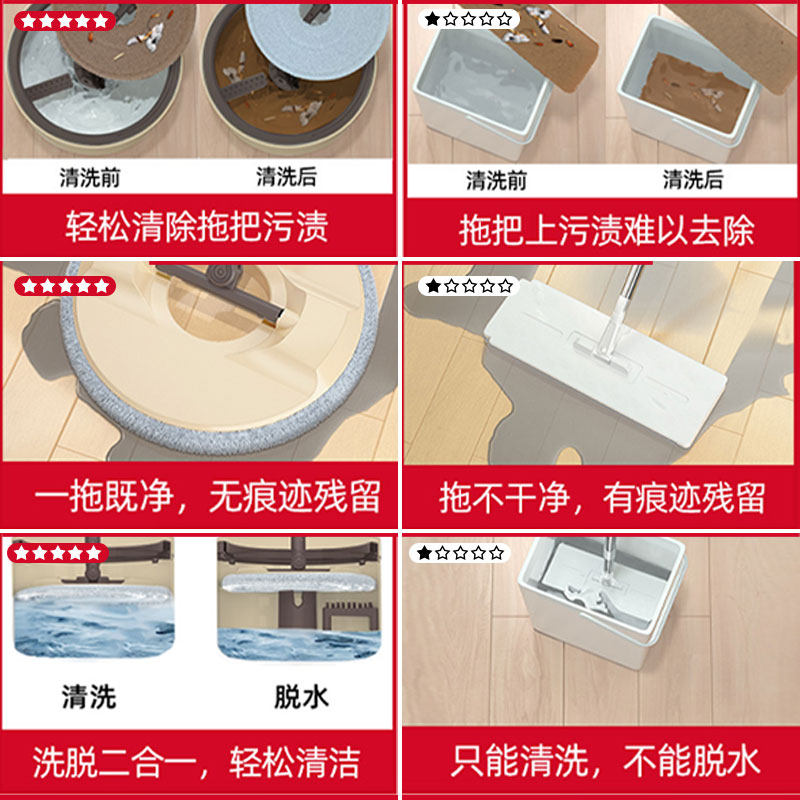 ★★★★★

清洗前 清洗后

轻松清除拖把污渍

★☆☆☆☆

清洗前 清洗后

拖把上污渍难以去除

★★★★★

一拖既净，无痕迹残留

★☆☆☆☆

拖不干净，有痕迹残留

★★★★★

清洗 脱水

洗脱二合一，轻松清洁

★☆☆☆☆

只能清洗，不能脱水