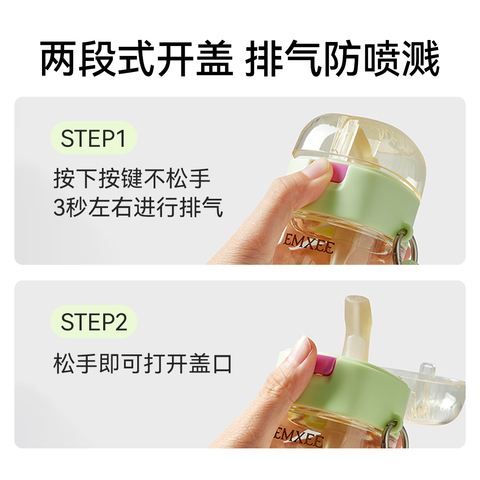 两段式开盖 排气防喷溅

STEP1

按下按键不松手
3秒左右进行排气

EMXEE

STEP2

松手即可打开盖口

EMXEE