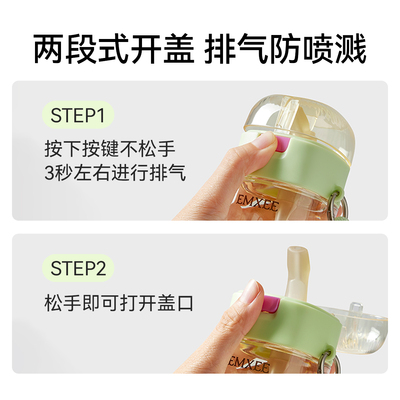 两段式开盖 排气防喷溅

STEP1

按下按键不松手
3秒左右进行排气

EMXEE

STEP2

松手即可打开盖口

EMXEE