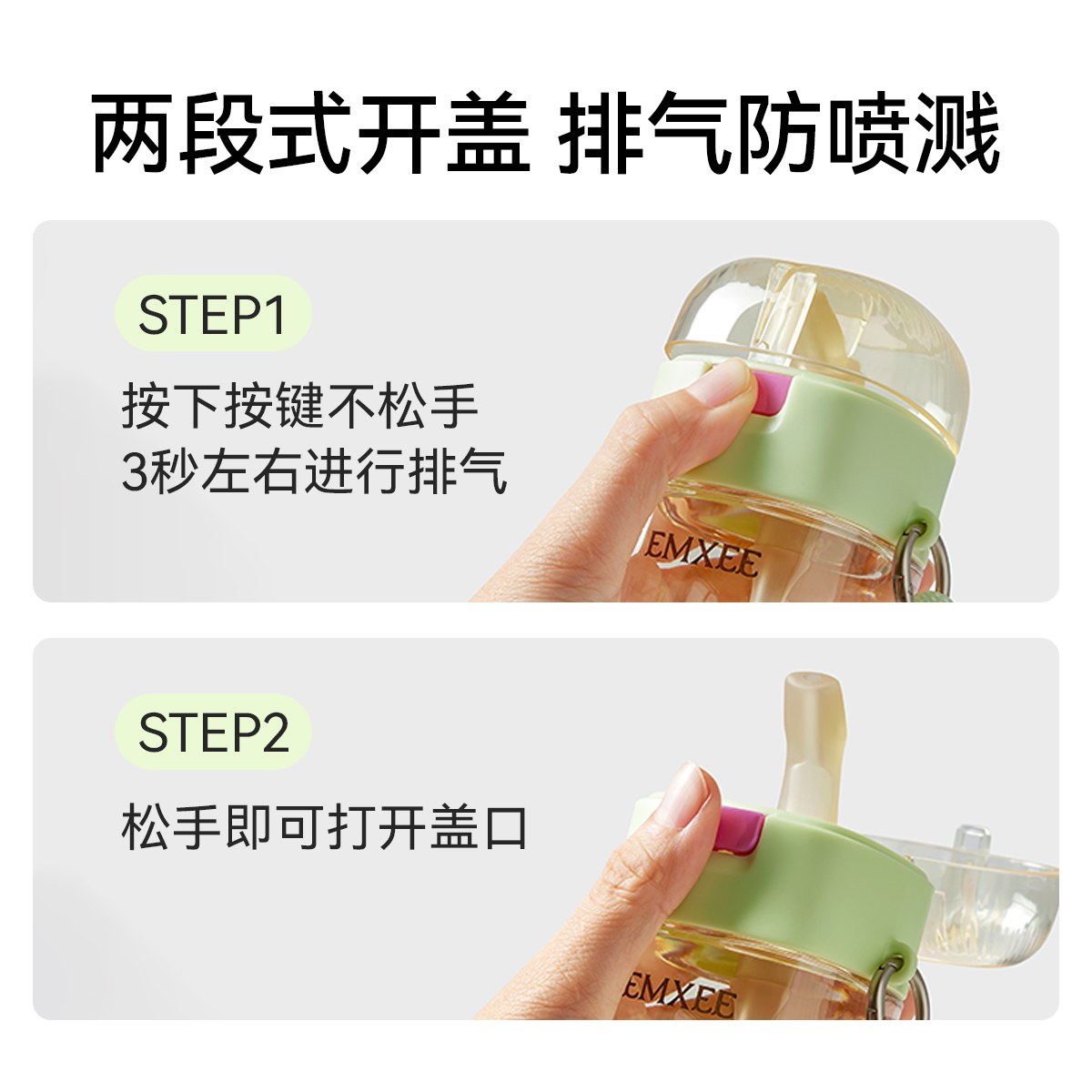 两段式开盖 排气防喷溅

STEP1

按下按键不松手
3秒左右进行排气

EMXEE

STEP2

松手即可打开盖口

EMXEE