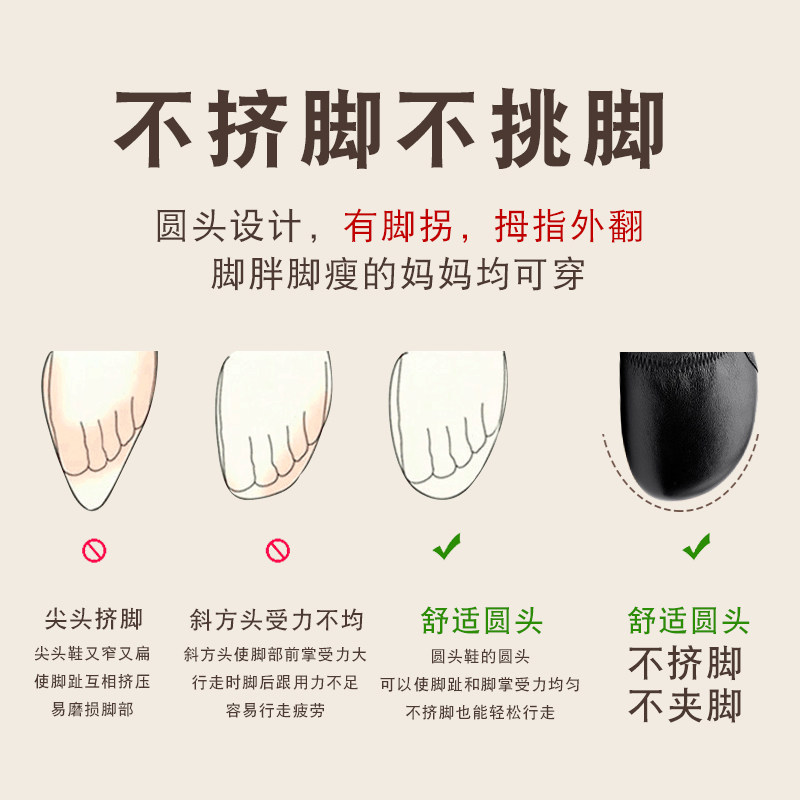 不挤脚不挑脚

圆头设计，有脚拐，拇指外翻
脚胖脚瘦的妈妈均可穿

尖头挤脚
尖头鞋又窄又扁
使脚趾互相挤压
易磨损脚部

斜方头受力不均
斜方头使脚部前掌受力大
行走时脚后跟用力不足
容易行走疲劳

舒适圆头
圆头鞋的圆头
可以使脚趾和脚掌受力均匀
不挤脚也能轻松行走

舒适圆头
不挤脚
不夹脚