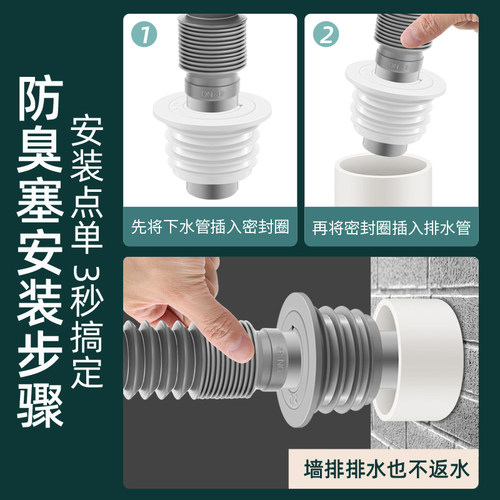 防臭塞安装步骤

安装点单 3秒搞定

1
先将下水管插入密封圈

2
再将密封圈插入排水管

墙排排水也不返水