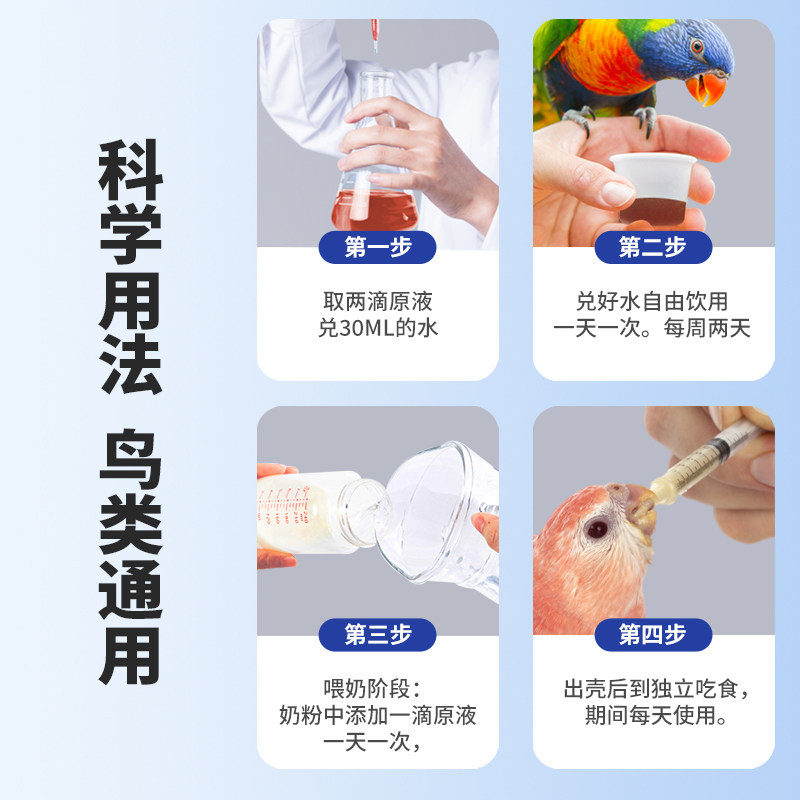 科学用法

鸟类通用

第一步

取两滴原液
兑30ML的水

第二步

兑好水自由饮用
一天一次。每周两天

第三步

喂奶阶段：
奶粉中添加一滴原液
一天一次，

第四步

出壳后到独立吃食，
期间每天使用。