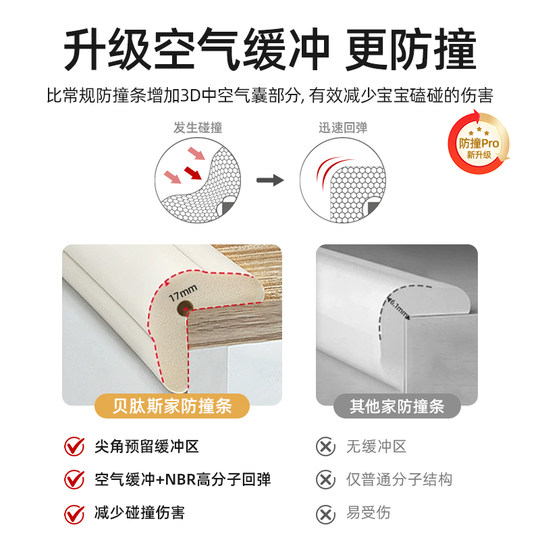 升级空气缓冲 更防撞

比常规防撞条增加3D中空气囊部分, 有效减少宝宝磕碰的伤害

发生碰撞

迅速回弹

防撞Pro
新升级

17mm

6.1mm

贝肽斯家防撞条

其他家防撞条

尖角预留缓冲区

空气缓冲+NBR高分子回弹

减少碰撞伤害

无缓冲区

仅普通分子结构

易受伤