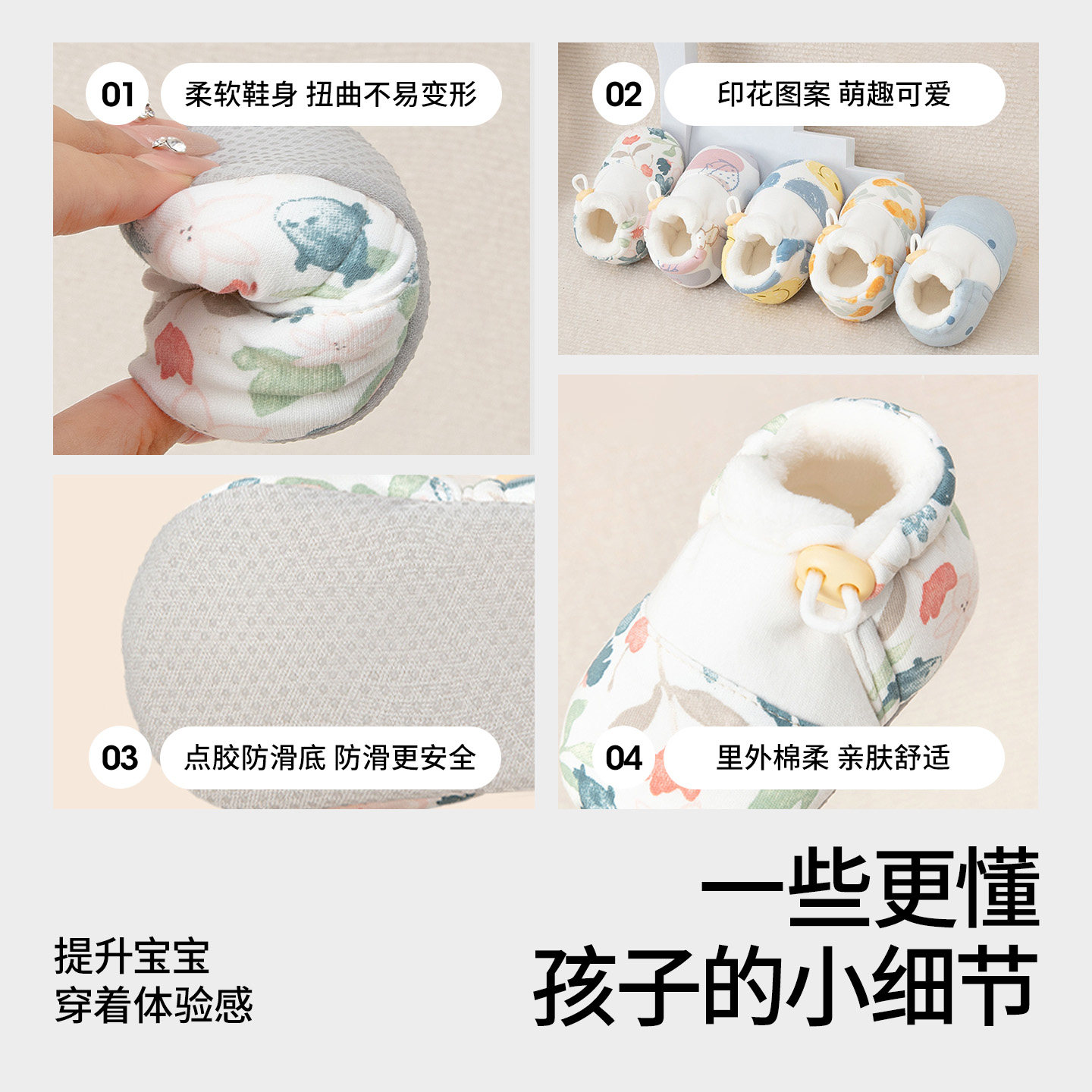 01 柔软鞋身 扭曲不易变形

02 印花图案 萌趣可爱

03 点胶防滑底 防滑更安全

04 里外棉柔 亲肤舒适

提升宝宝
穿着体验感

一些更懂
孩子的小细节