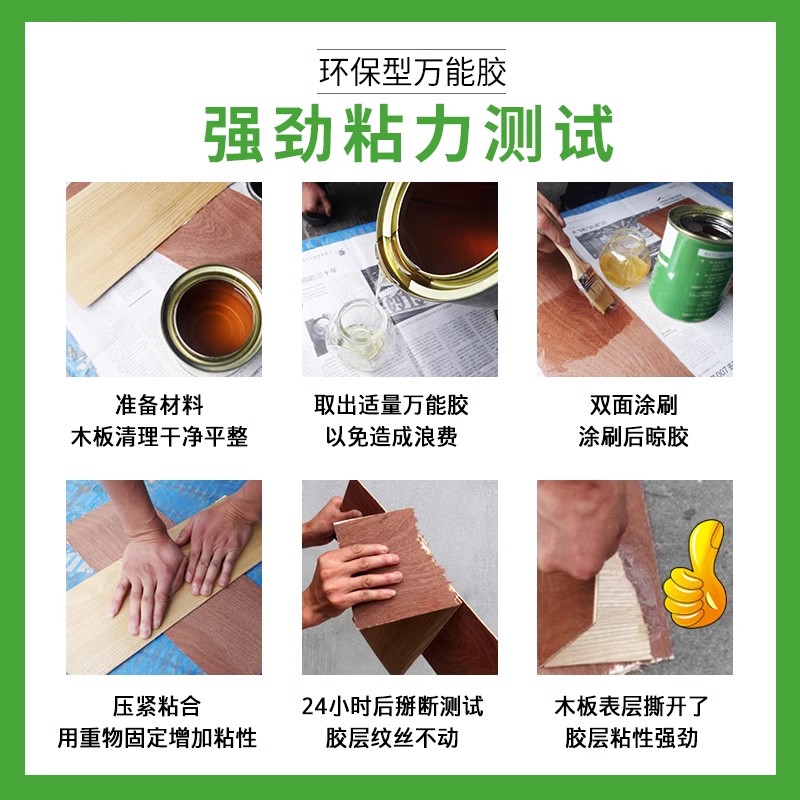 环保型万能胶

强劲粘力测试

准备材料
木板清理干净平整

取出适量万能胶
以免造成浪费

双面涂刷
涂刷后晾胶

压紧粘合
用重物固定增加粘性

24小时后掰断测试
胶层纹丝不动

木板表层撕开了
胶层粘性强劲