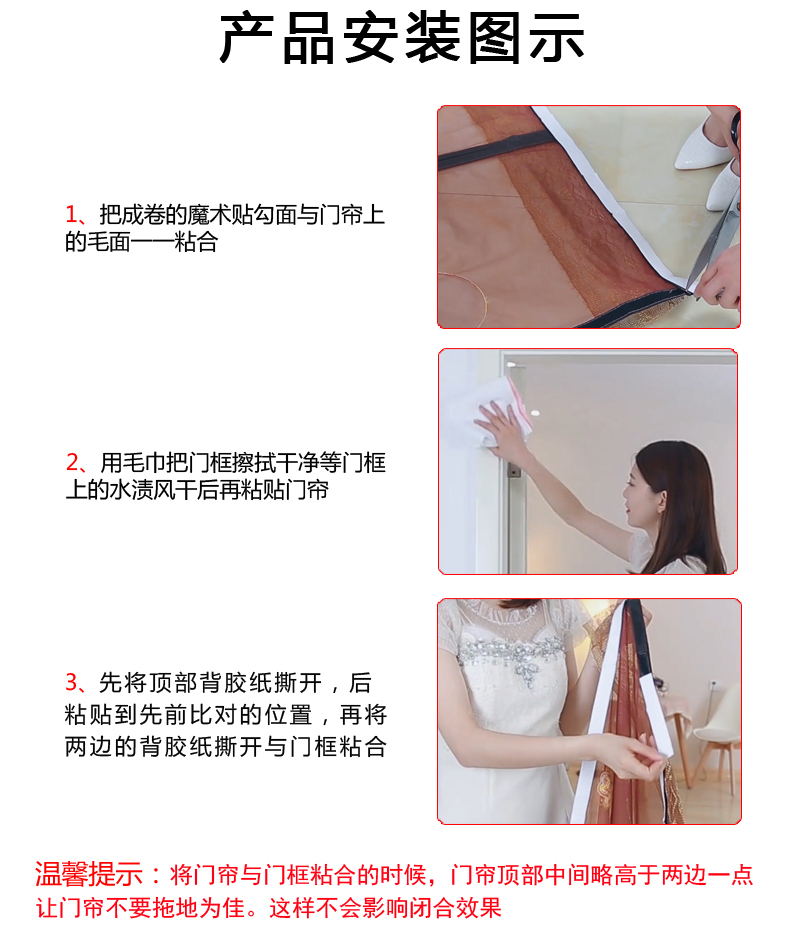 产品安装图示

1、把成卷的魔术贴勾面与门帘上的毛面一一粘合

2、用毛巾把门框擦拭干净等门框上的水渍风干后再粘贴门帘

3、先将顶部背胶纸撕开，后粘贴到先前比对的位置，再将两边的背胶纸撕开与门框粘合

温馨提示：将门帘与门框粘合的时候，门帘顶部中间略高于两边一点让门帘不要拖地为佳。这样不会影响闭合效果