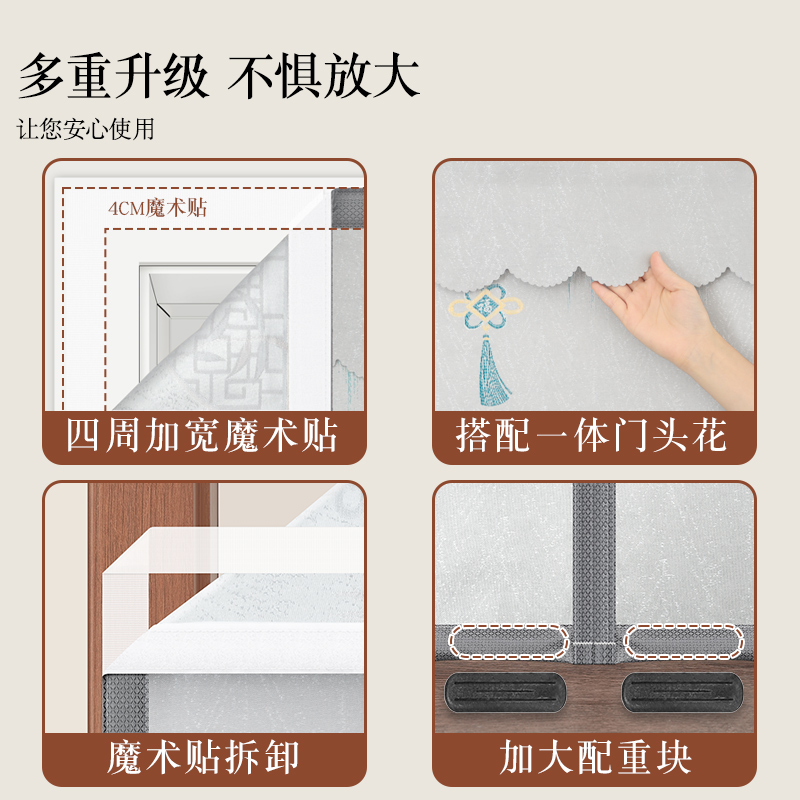 多重升级 不惧放大

让您安心使用

4CM魔术贴

四周加宽魔术贴

搭配一体门头花

魔术贴拆卸

加大配重块