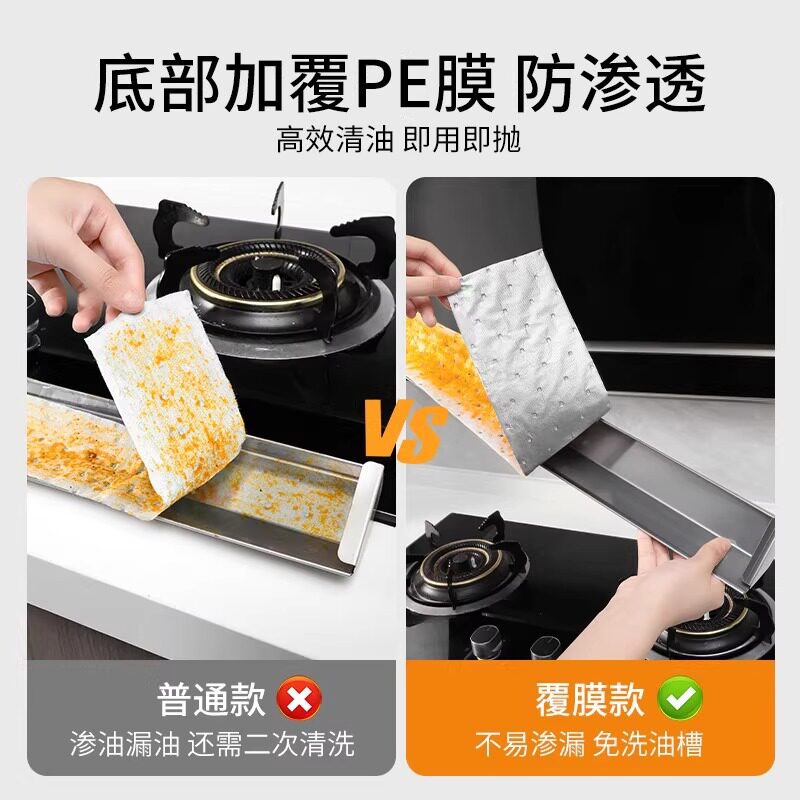 底部加覆PE膜 防渗透
高效清油 即用即抛

VS

普通款
渗油漏油 还需二次清洗

覆膜款
不易渗漏 免洗油槽