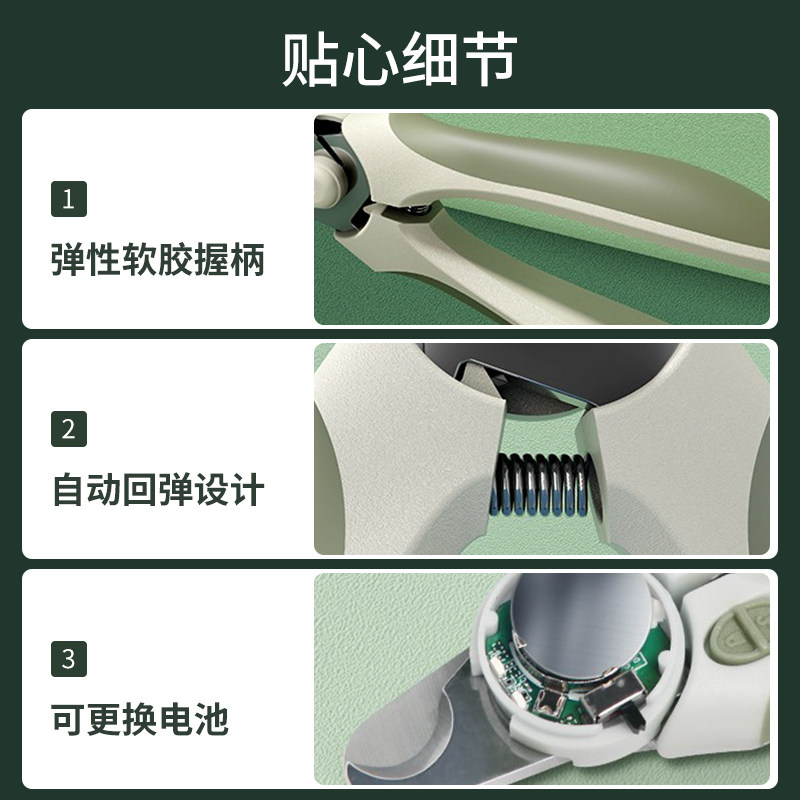 贴心细节

1

弹性软胶握柄

2

自动回弹设计

3

可更换电池