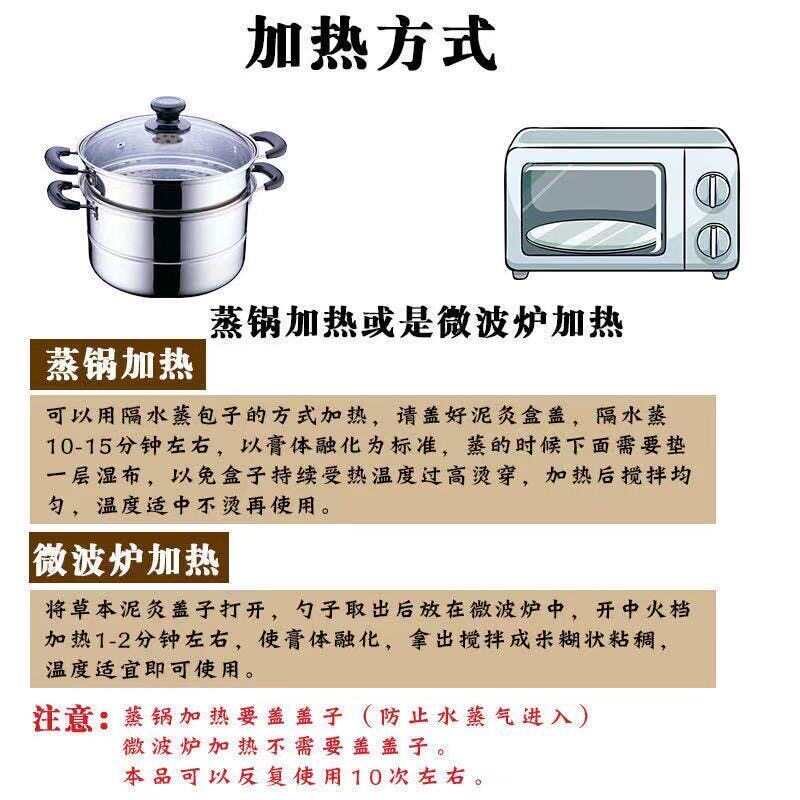 加热方式

蒸锅加热或是微波炉加热

蒸锅加热

可以用隔水蒸包子的方式加热，请盖好泥灸盒盖，隔水蒸10-15分钟左右，以膏体融化为标准，蒸的时候下面需要垫一层湿布，以免盒子持续受热温度过高烫穿，加热后搅拌均匀，温度适中不烫再使用。

微波炉加热

将草本泥灸盖子打开，勺子取出后放在微波炉中，开中火档加热1-2分钟左右，使膏体融化，拿出搅拌成米糊状粘稠，温度适宜即可使用。

注意：蒸锅加热要盖盖子（防止水蒸气进入）
微波炉加热不需要盖盖子。
本品可以反复使用10次左右。