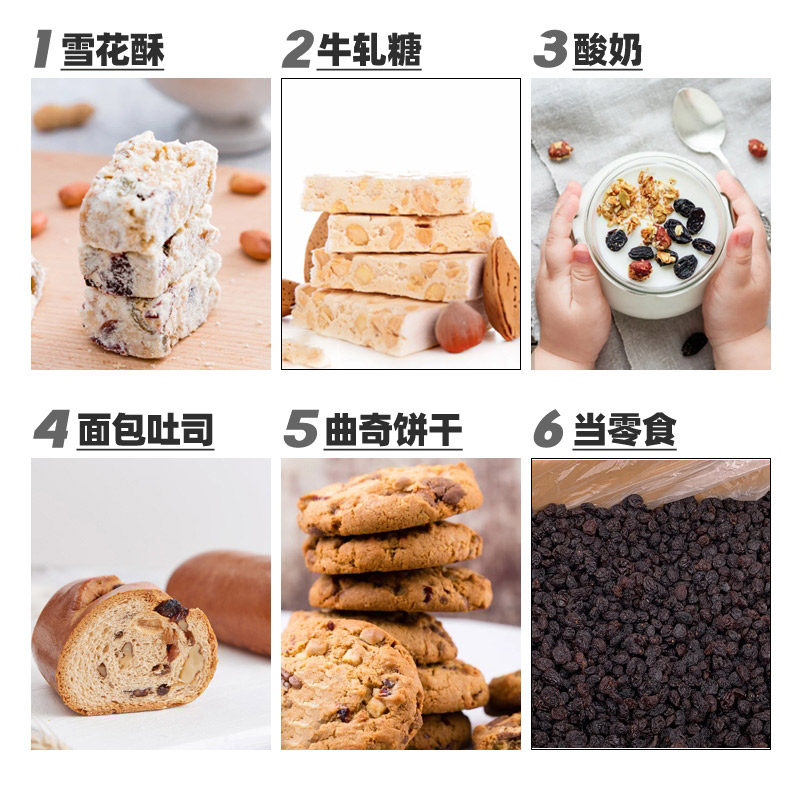 1 雪花酥

2 牛轧糖

3 酸奶

4 面包吐司

5 曲奇饼干

6 当零食