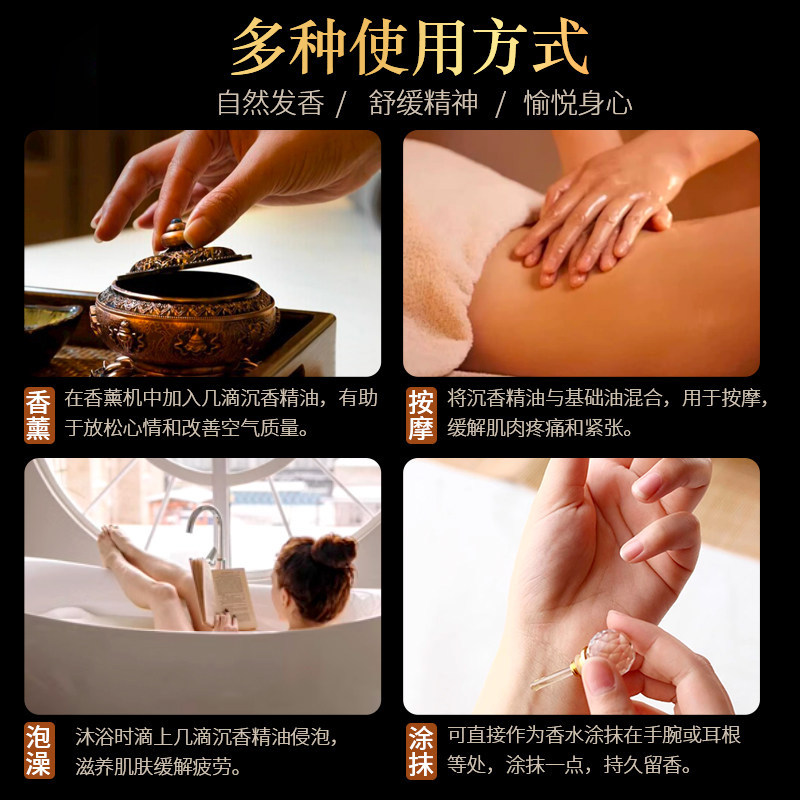 多种使用方式

自然发香 / 舒缓精神 / 愉悦身心

香薰

在香薰机中加入几滴沉香精油，有助于放松心情和改善空气质量。

按摩

将沉香精油与基础油混合，用于按摩，缓解肌肉疼痛和紧张。

泡澡

沐浴时滴上几滴沉香精油侵泡，滋养肌肤缓解疲劳。

涂抹

可直接作为香水涂抹在手腕或耳根等处，涂抹一点，持久留香。